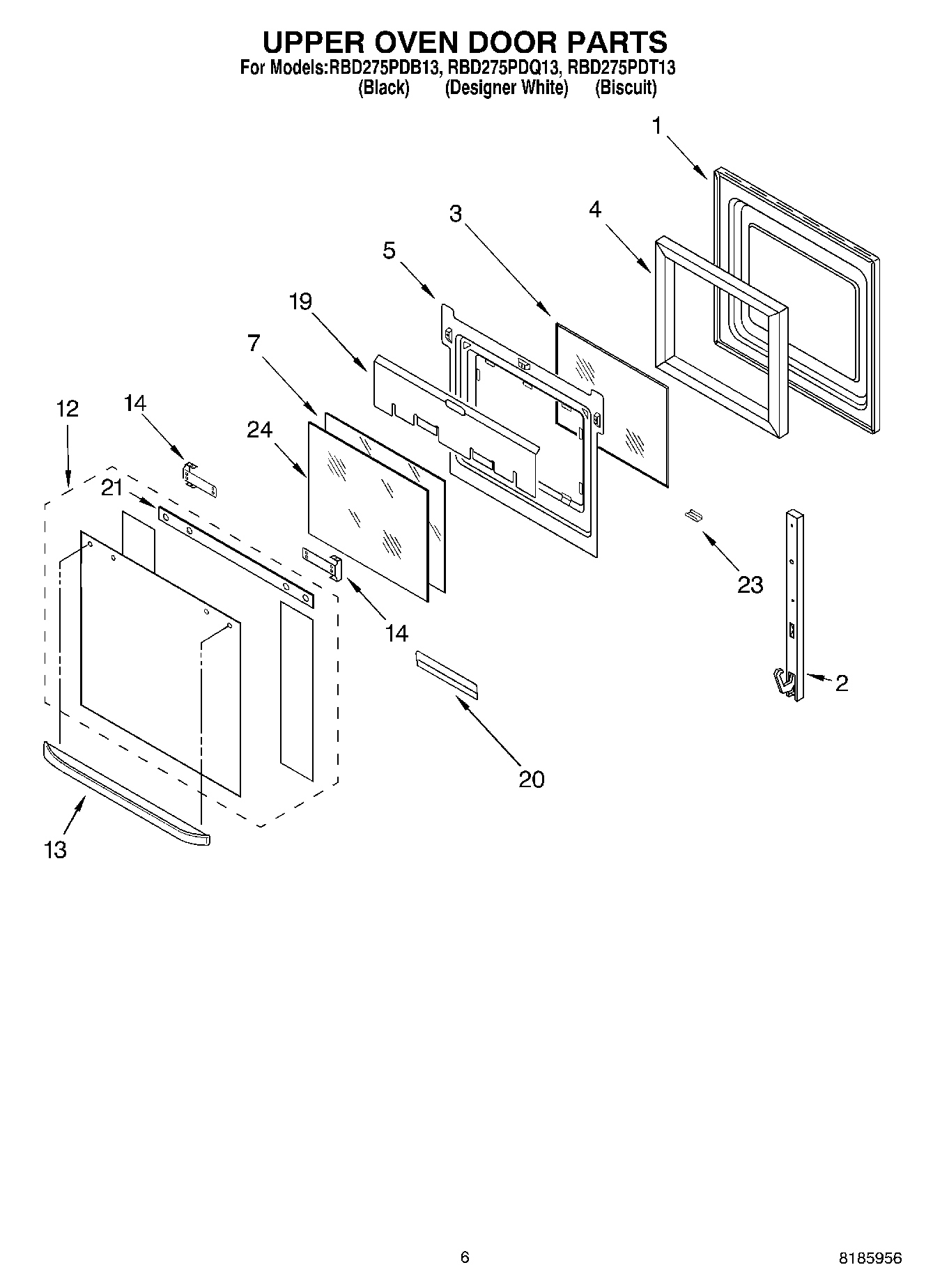 UPPER OVEN DOOR PARTS
For Models:RBD275PDB13, RBD275PDQ13, RBD275PDT13
(Black) (Designer White) (Biscuit)

1
3
4
5
19
7
12
14
24
21
23
14
2
20
13

6

8185956