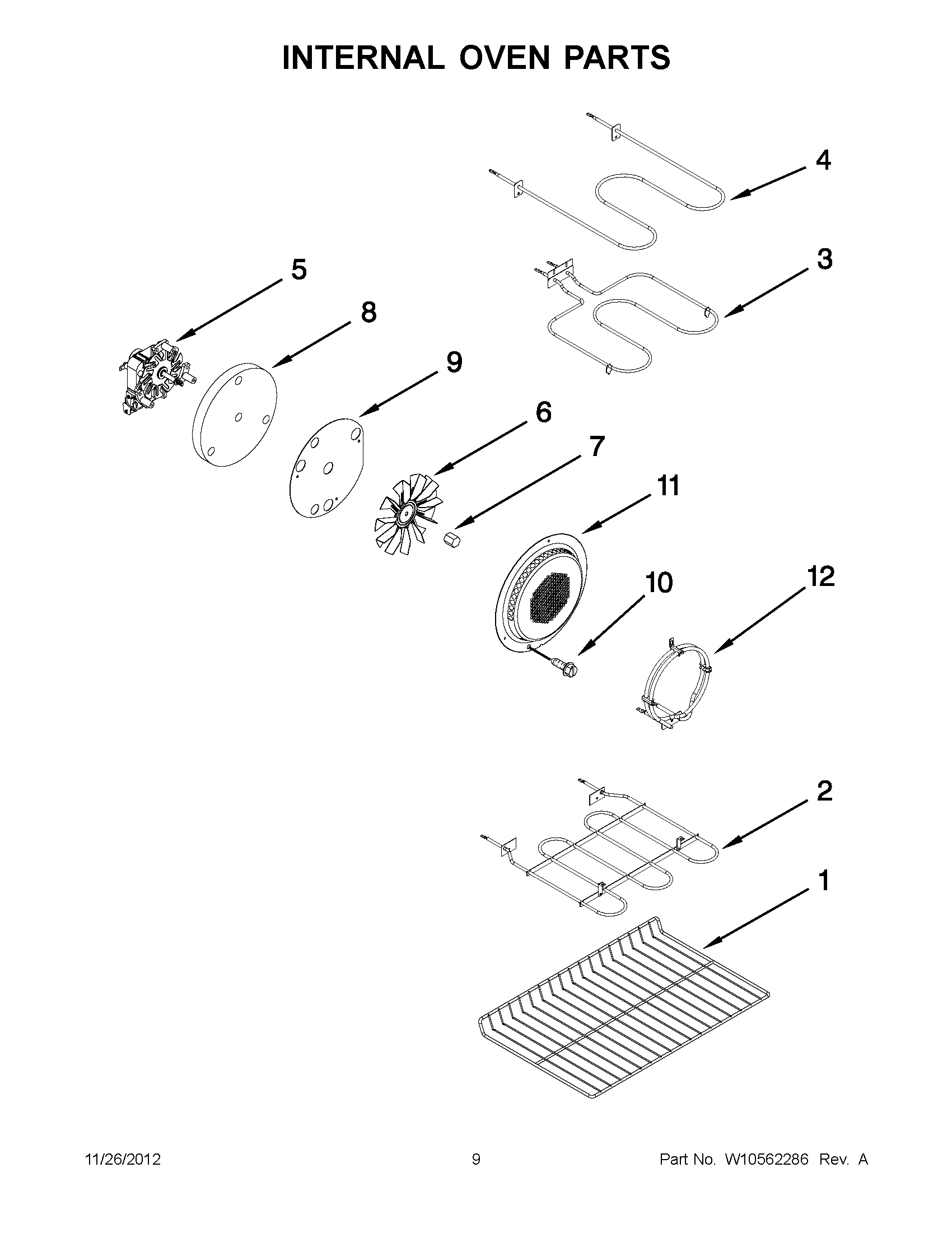 INTERNAL OVEN PARTS

4

3

5

8

9

6

7

11

10

12

2

1

11/26/2012

9

Part No. W10562286 Rev. A