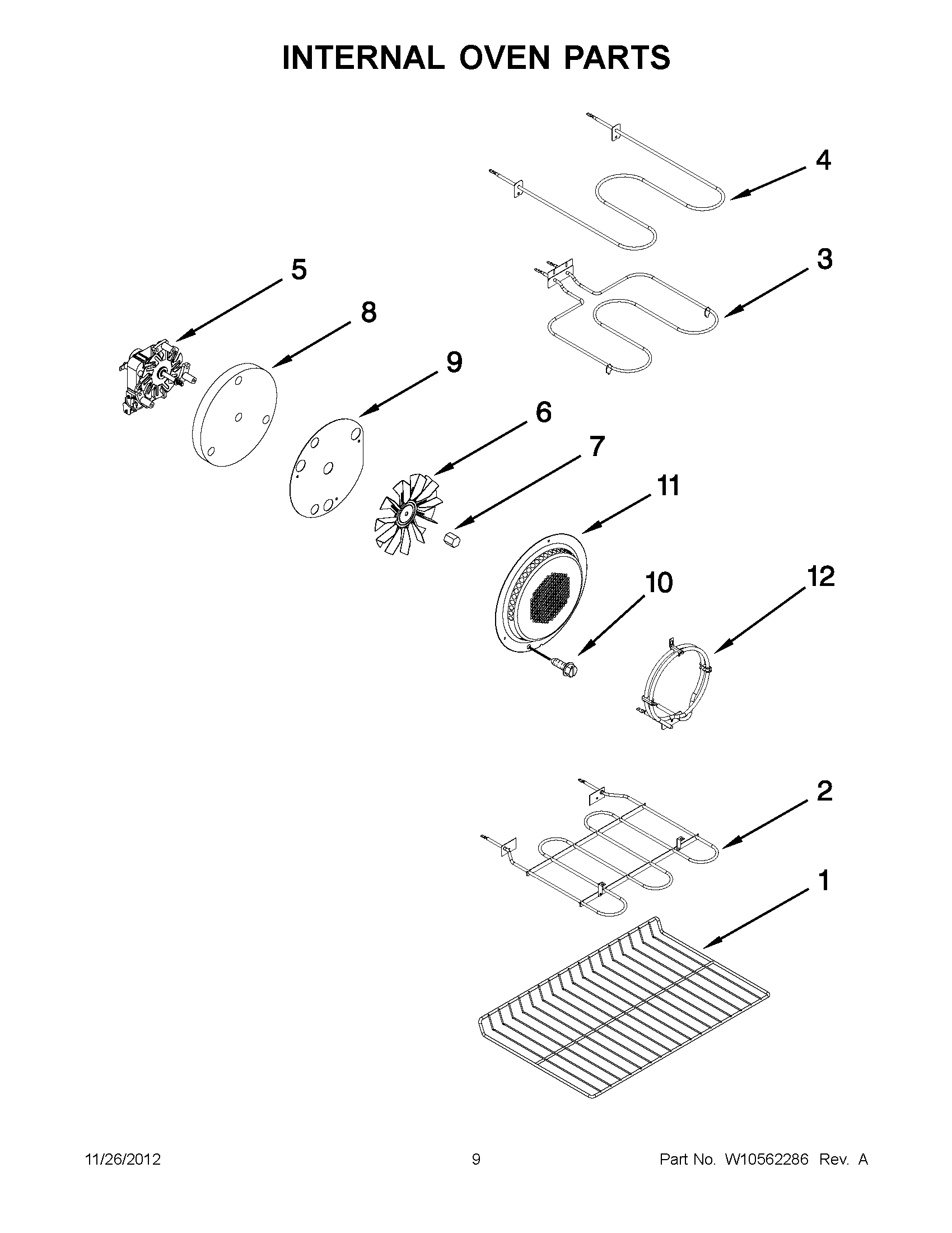 INTERNAL OVEN PARTS

4

3

5

8

9

6

7

11

10

12

2

1

11/26/2012 9 Part No. W10562286 Rev. A