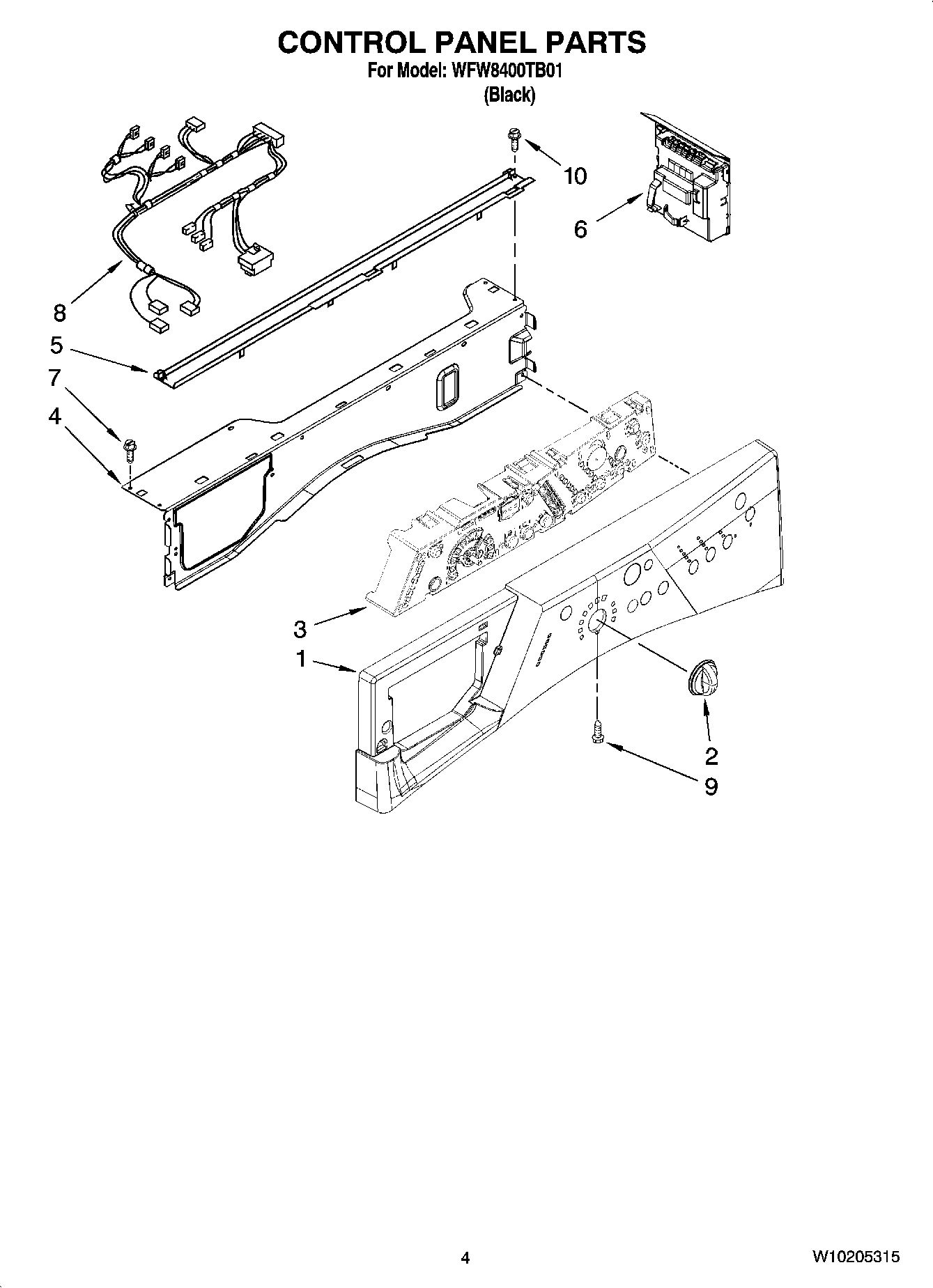 CONTROL PANEL PARTS
For Model: WFW8400TB01
(Black)

10
6
8
5
7
4
3
1
2
9

4
W10205315