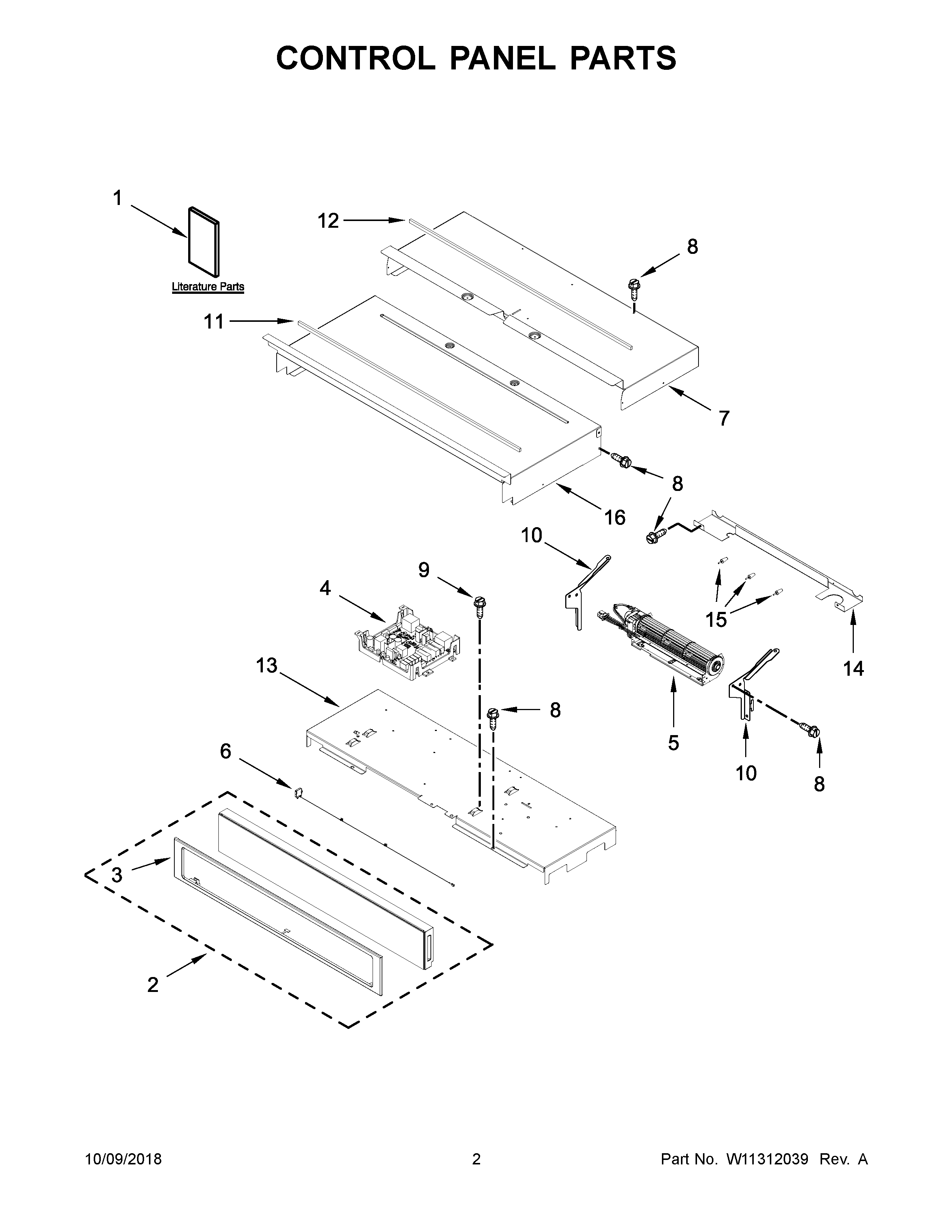 CONTROL PANEL PARTS

1

Literature Parts

12

8

11

7

8

16

8

10

9

4

15

14

13

5

8

6

10

8

3

2

10/09/2018 2 Part No. W11312039 Rev. A