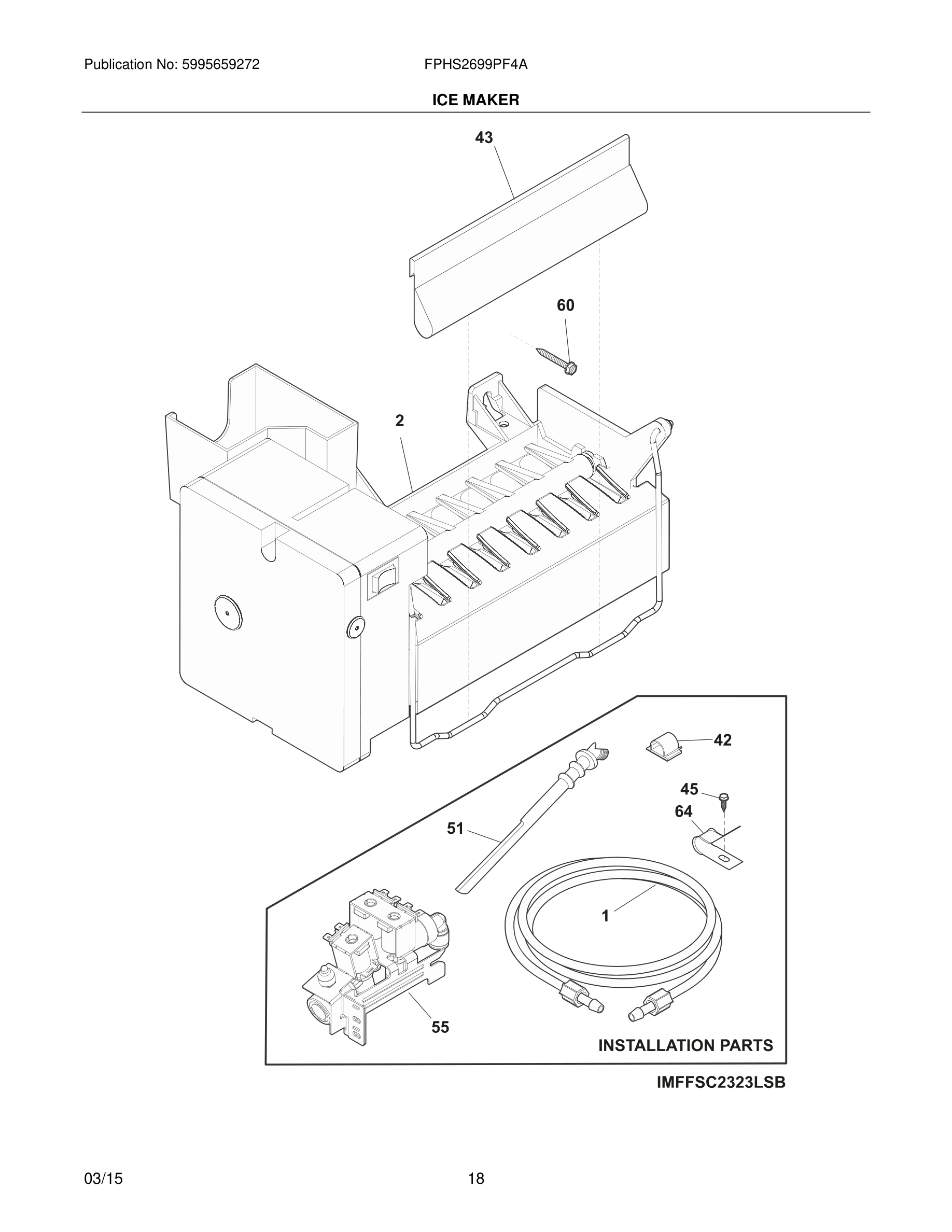 Publication No: 5995659272

FPHS2699PF4A

ICE MAKER

43

60

2

42

45

64

51

1

55

INSTALLATION PARTS

IMFFSC2323LSB

03/15

18