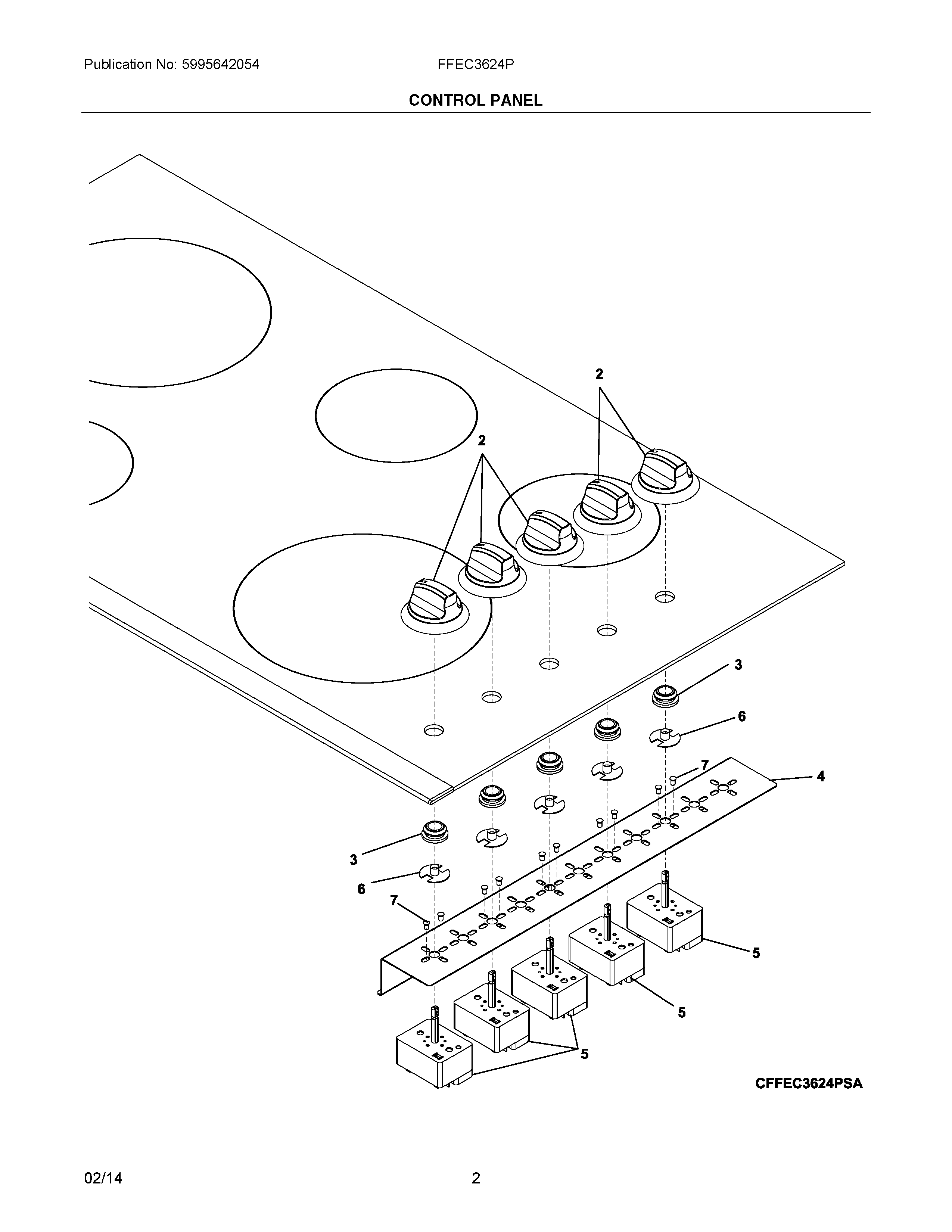 Publication No: 5995642054

FFEC3624P

CONTROL PANEL

2

2

3

6

7

4

3

6

7

5

5

5

CFFEC3624PSA

02/14

2