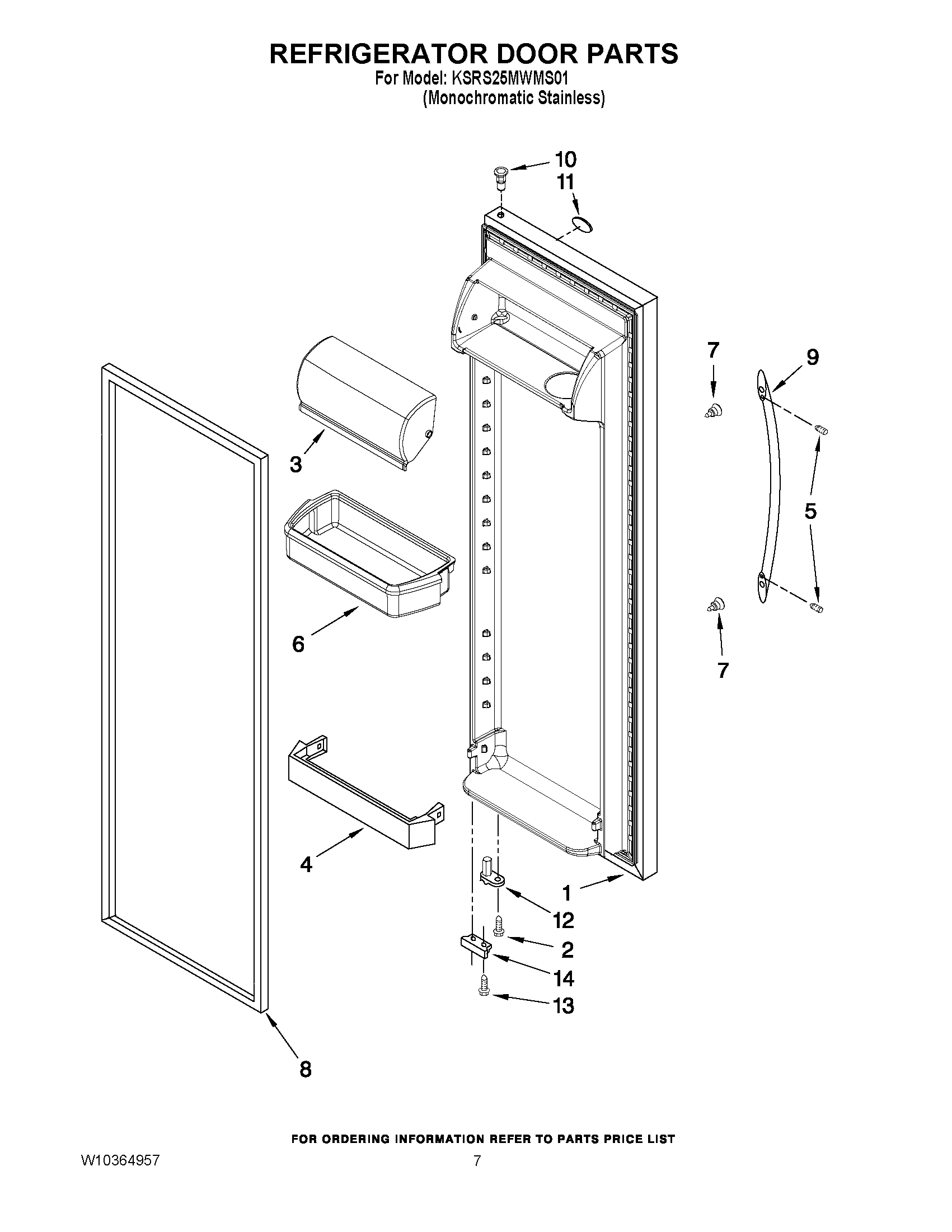 REFRIGERATOR DOOR PARTS
For Model: KSRS25MWMS01
(Monochromatic Stainless)

10
11
7
9
3
5
6
7
4
1
12
2
14
13
8

FOR ORDERING INFORMATION REFER TO PARTS PRICE LIST

W10364957
7