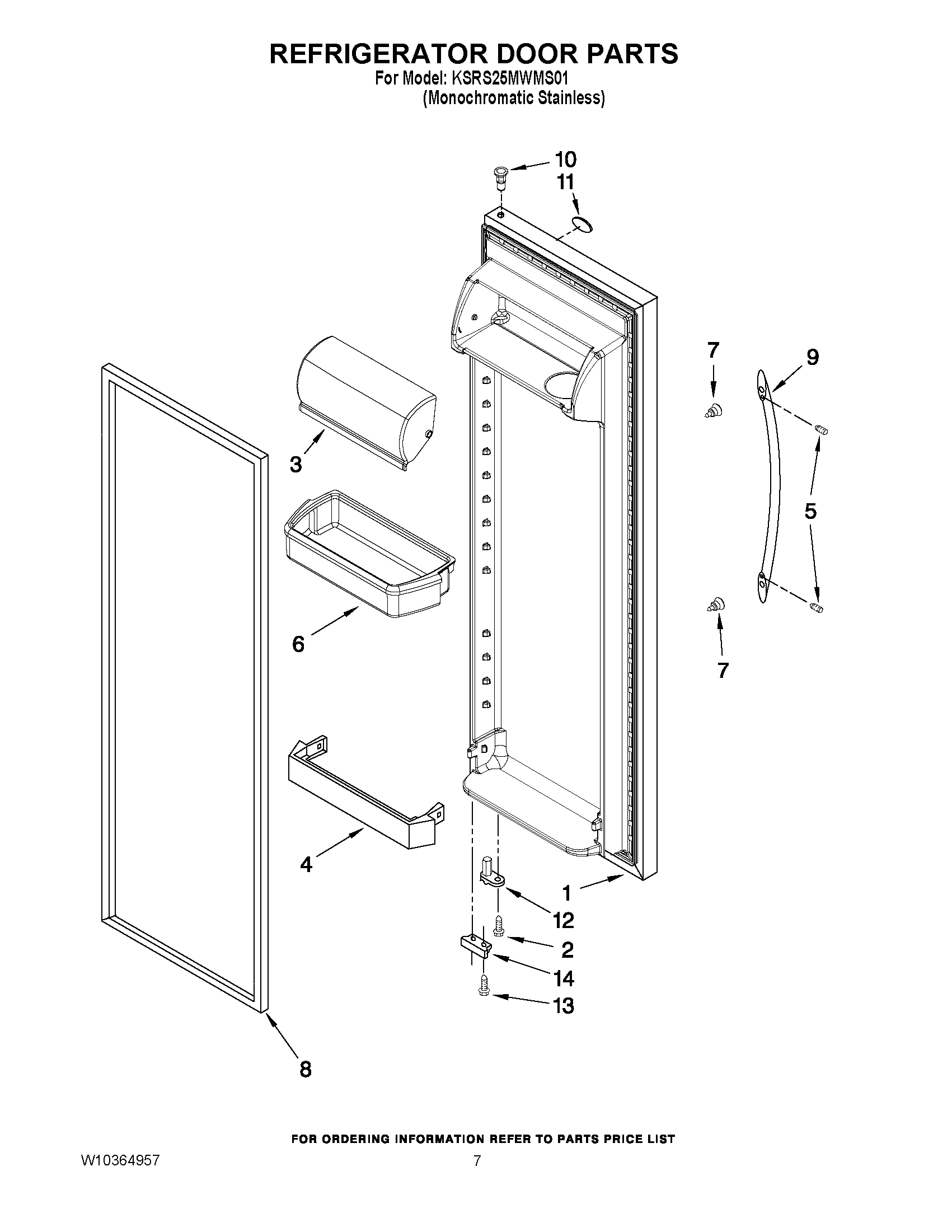 REFRIGERATOR DOOR PARTS
For Model: KSRS25MWMS01
(Monochromatic Stainless)

10
11
7
9
3
5
6
7
4
1
12
2
14
13
8

FOR ORDERING INFORMATION REFER TO PARTS PRICE LIST

W10364957
7