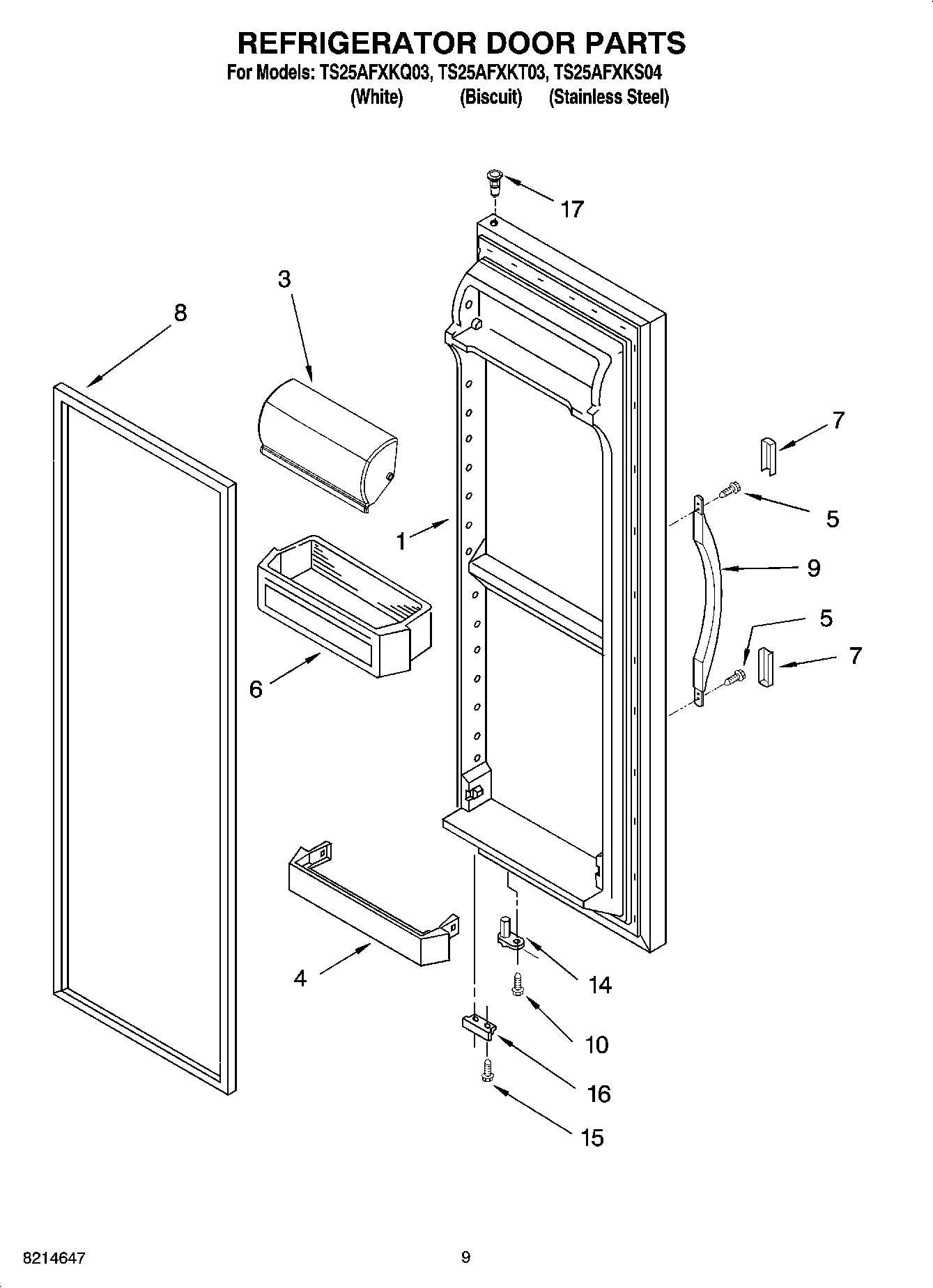 REFRIGERATOR DOOR PARTS

For Models: TS25AFXKQ03, TS25AFXKT03, TS25AFXKS04
(White) (Biscuit) (Stainless Steel)

17
3
8
7
5
1
9
5
7
6
4
14
10
16
15

8214647
9