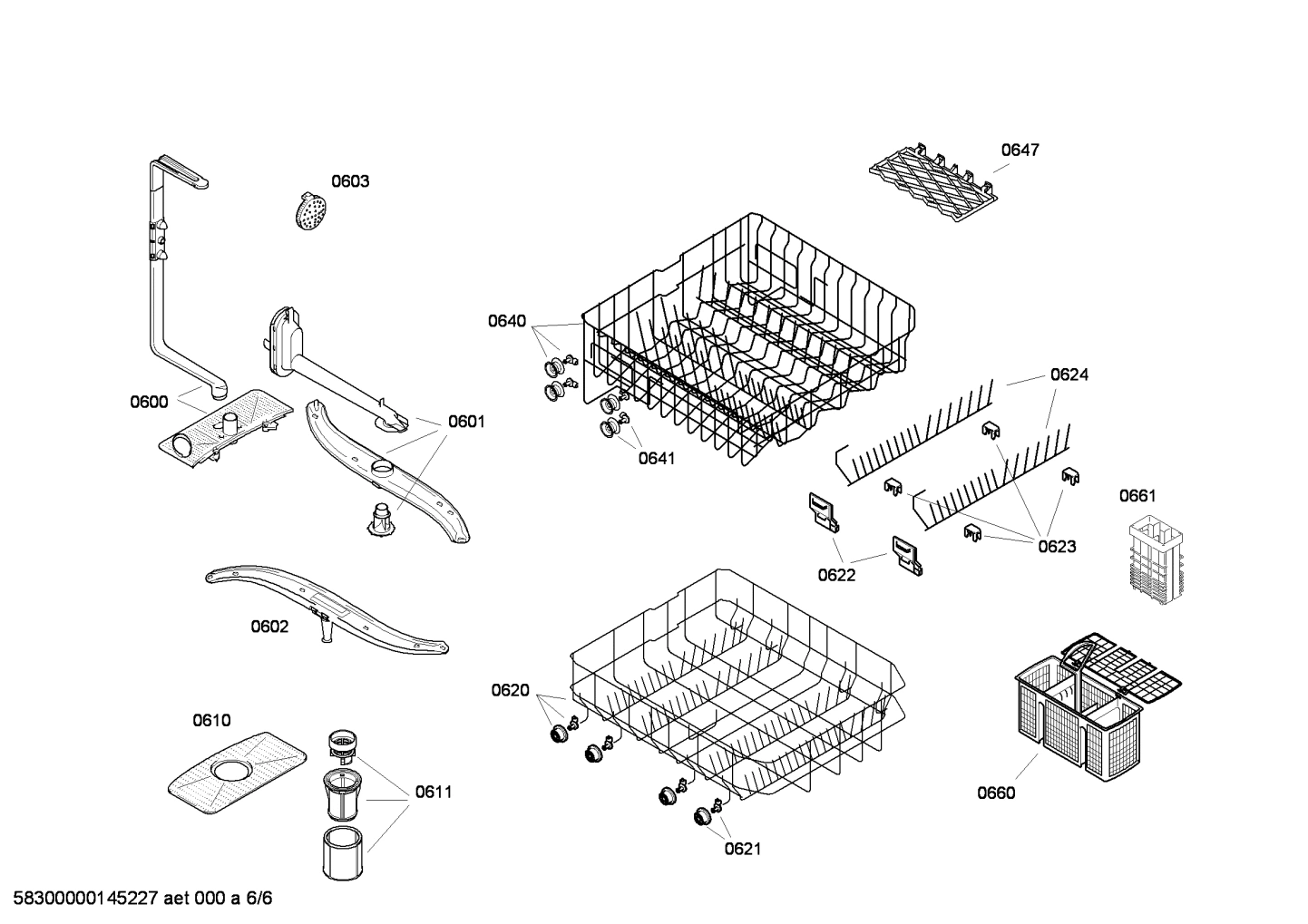 0603
0647
0640
0600
0601
0641
0624
0661
0623
0622
0602
0620
0610
0611
0660
0621
58300000145227 aet 000 a 6/6