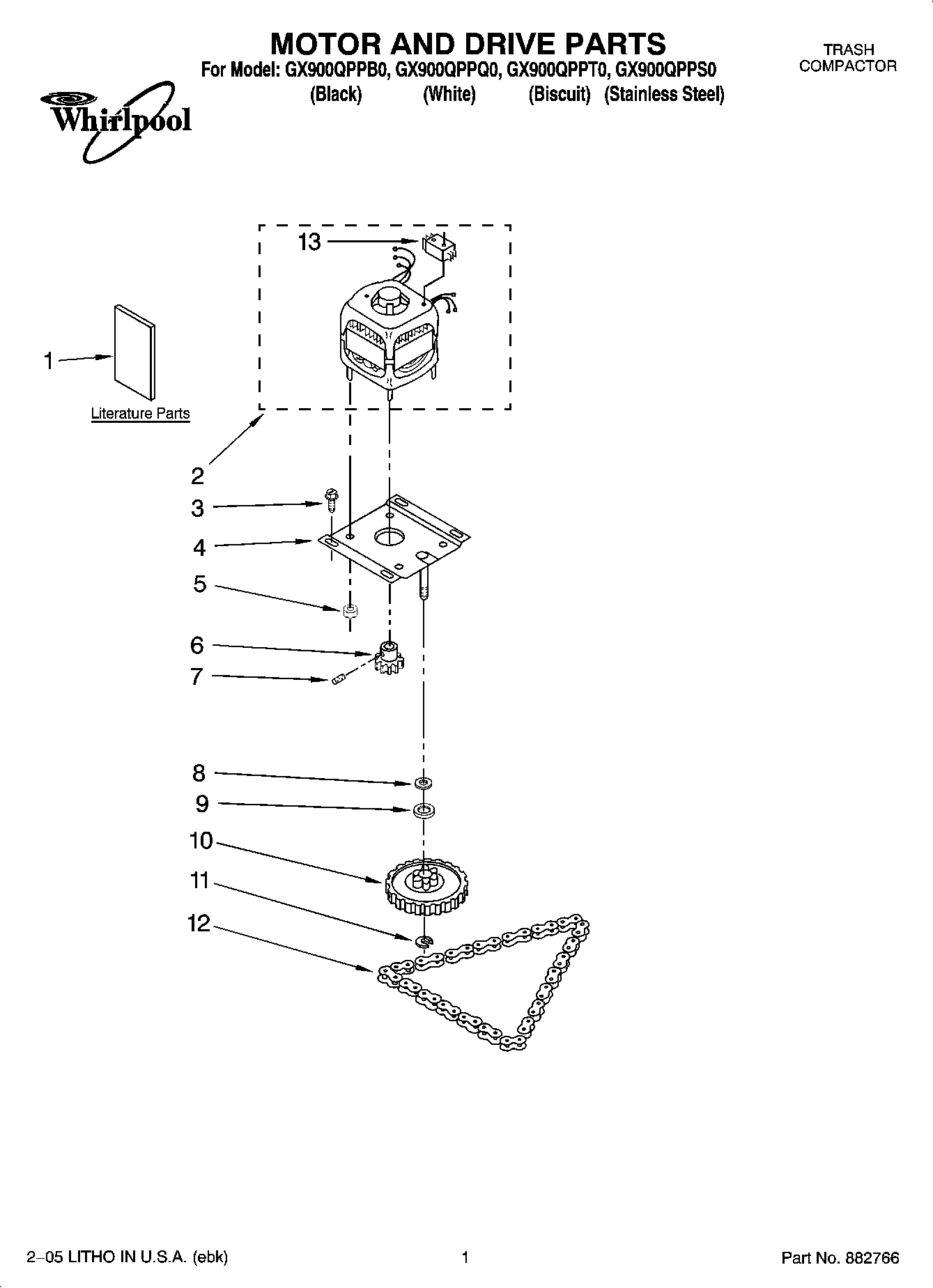 MOTOR AND DRIVE PARTS
For Model: GX900QPPB0, GX900QPPQ0, GX900QPPT0, GX900QPPS0
(Black) (White) (Biscuit) (Stainless Steel)

TRASH COMPACTOR

Whirlpool

13

1

Literature Parts

2
3
4
5
6
7
8
9
10
11
12

2–05 LITHO IN U.S.A. (ebk)

1

Part No. 882766