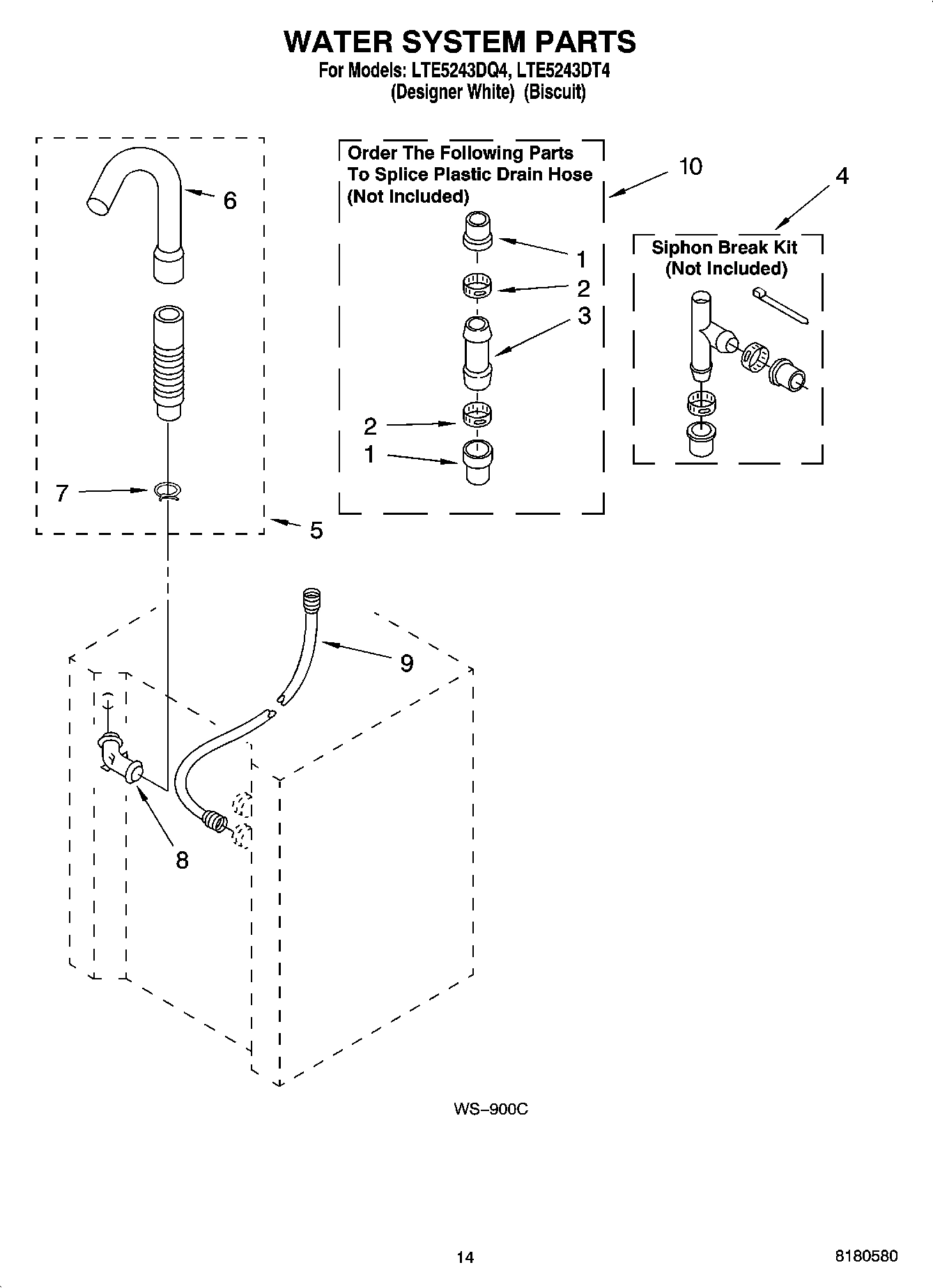 WATER SYSTEM PARTS

For Models: LTE5243DQ4, LTE5243DT4
(Designer White) (Biscuit)

6

7

5

Order The Following Parts To Splice Plastic Drain Hose (Not Included)

10

1

2

3

2

1

4

Siphon Break Kit (Not Included)

9

8

WS–900C

14

8180580