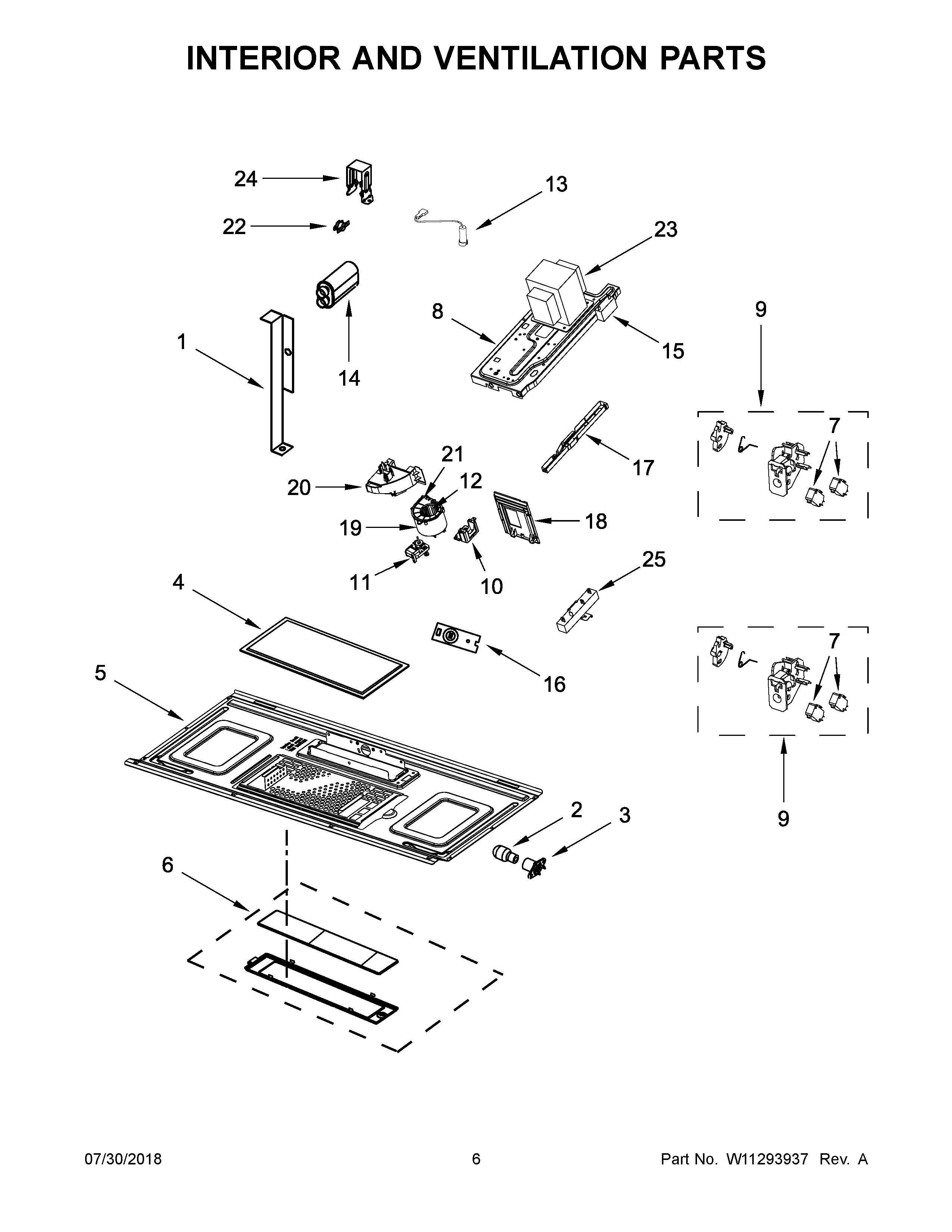 INTERIOR AND VENTILATION PARTS

24
13
22
23
8
9
1
14
15
7
21
17
20
12
19
18
11
10
25
4
16
7
5
2
3
9
6

07/30/2018
6
Part No. W11293937 Rev. A