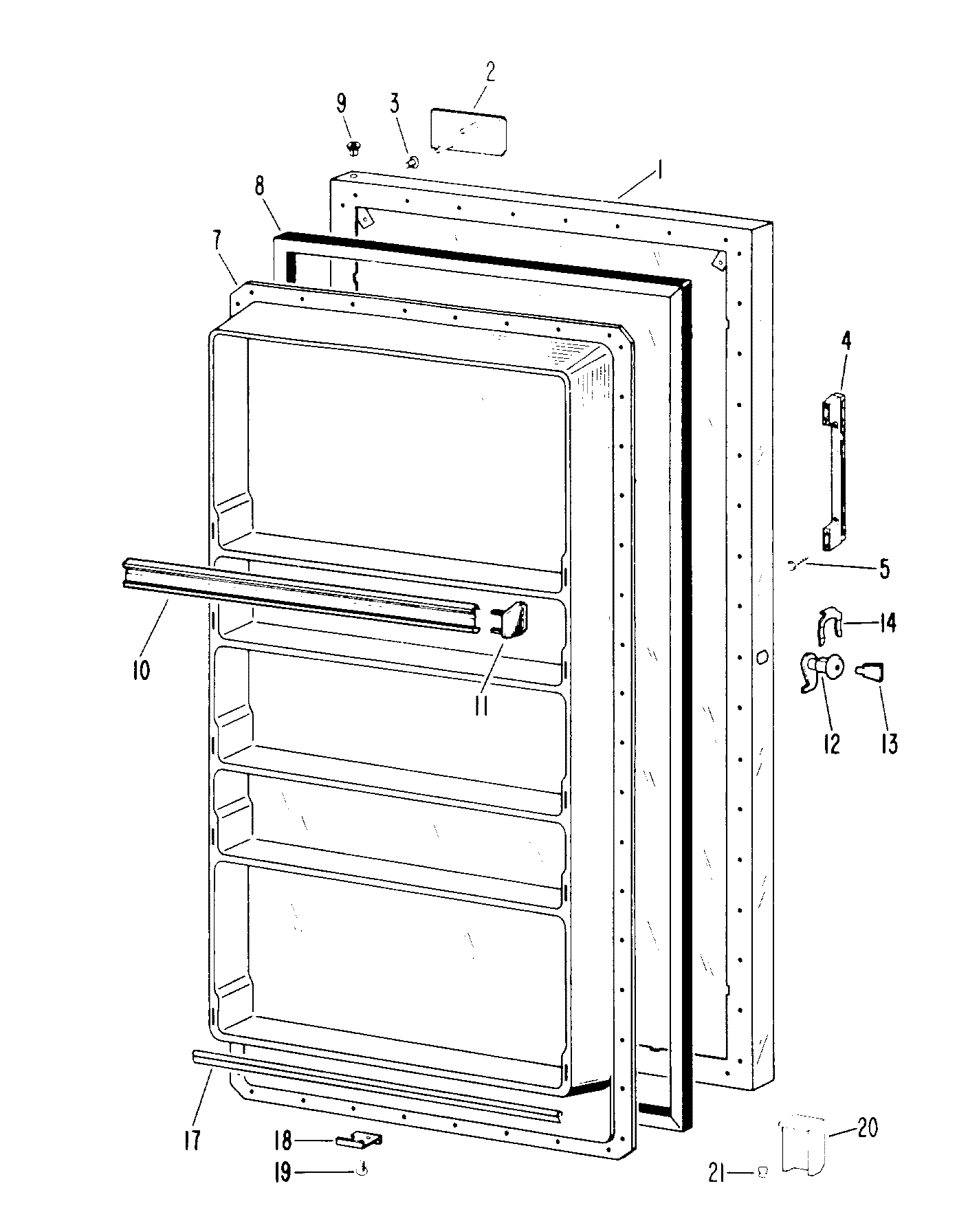 2
9
3
1
8
7
4
5
14
10
11
12
13
17
18
19
20
21