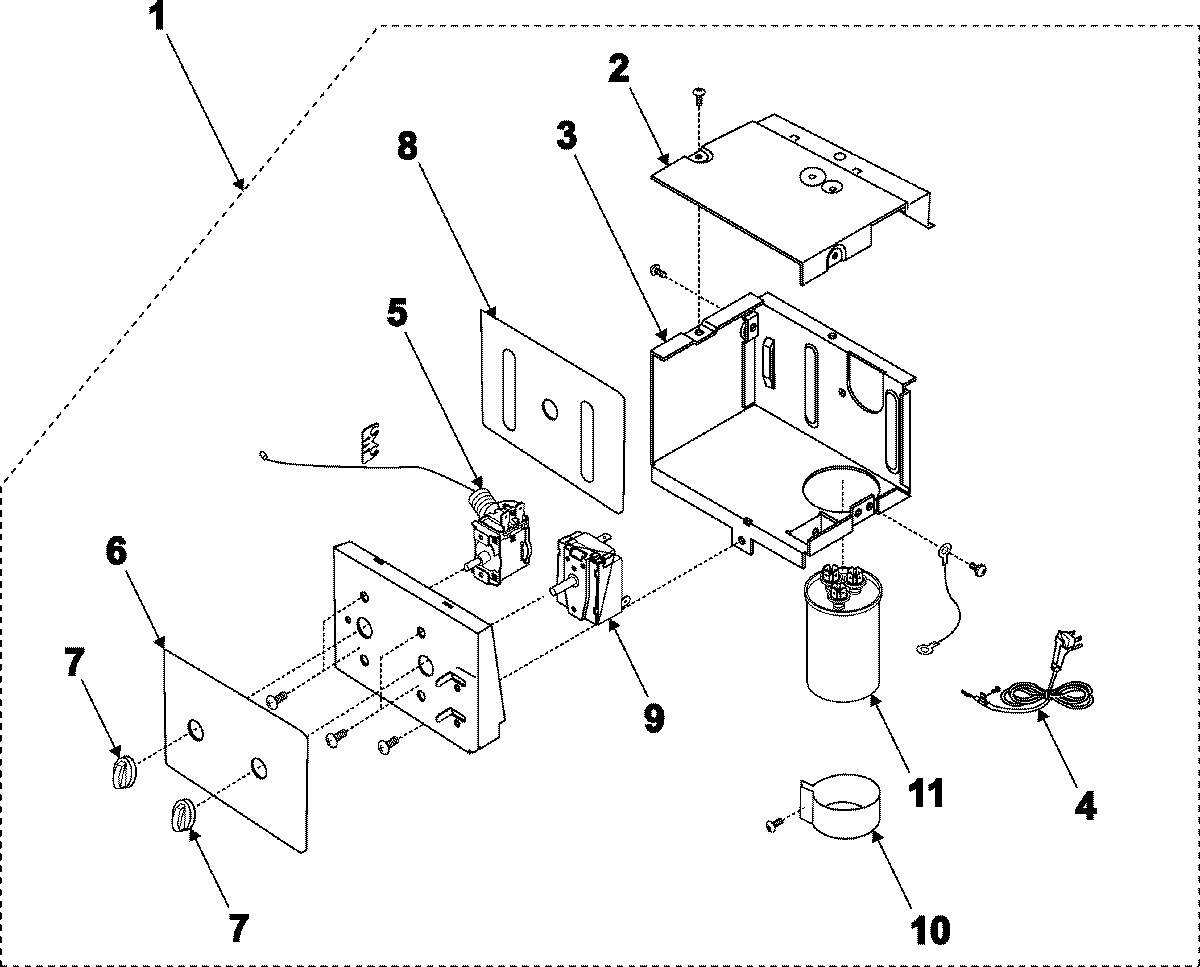 1
2
3
8
5
6
7
7
9
11
4
10