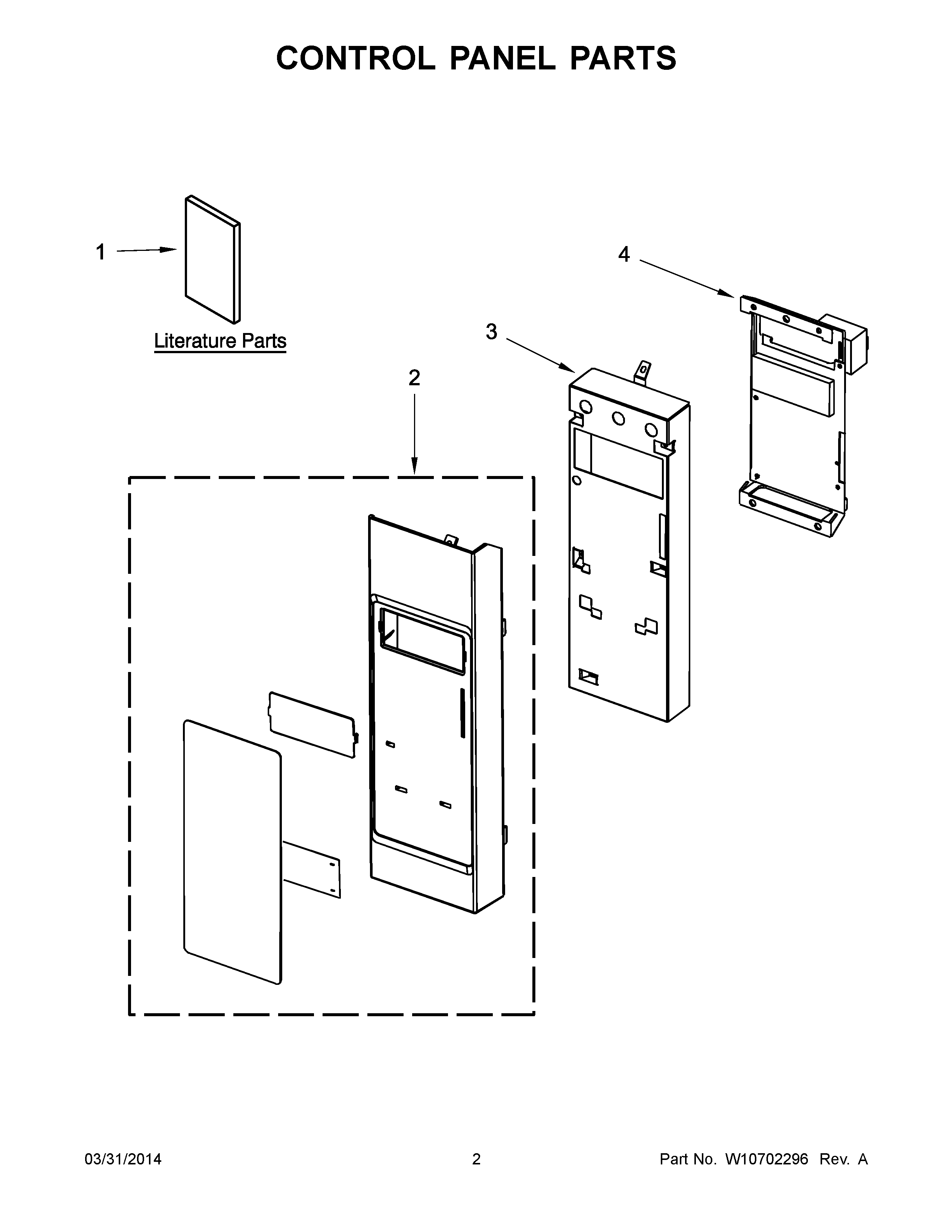 CONTROL PANEL PARTS

1

Literature Parts

4

3

2

03/31/2014

2

Part No. W10702296 Rev. A