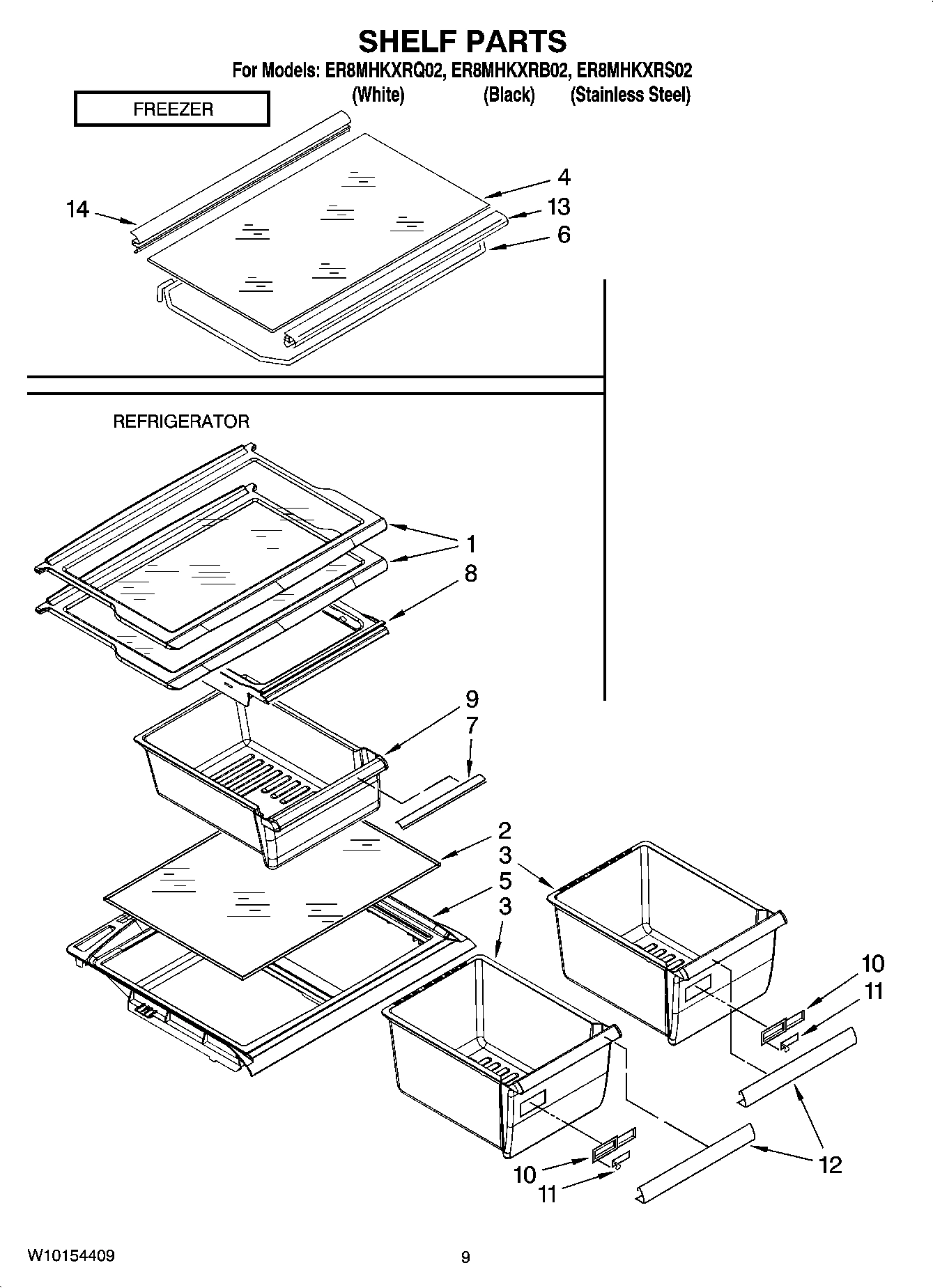 SHELF PARTS
For Models: ER8MHKXRQ02, ER8MHKXRB02, ER8MHKXRS02
(White) (Black) (Stainless Steel)

FREEZER

14
4
13
6

REFRIGERATOR

1
8
9
7
2
3
5
3
10
11
12
10
11

W10154409

9