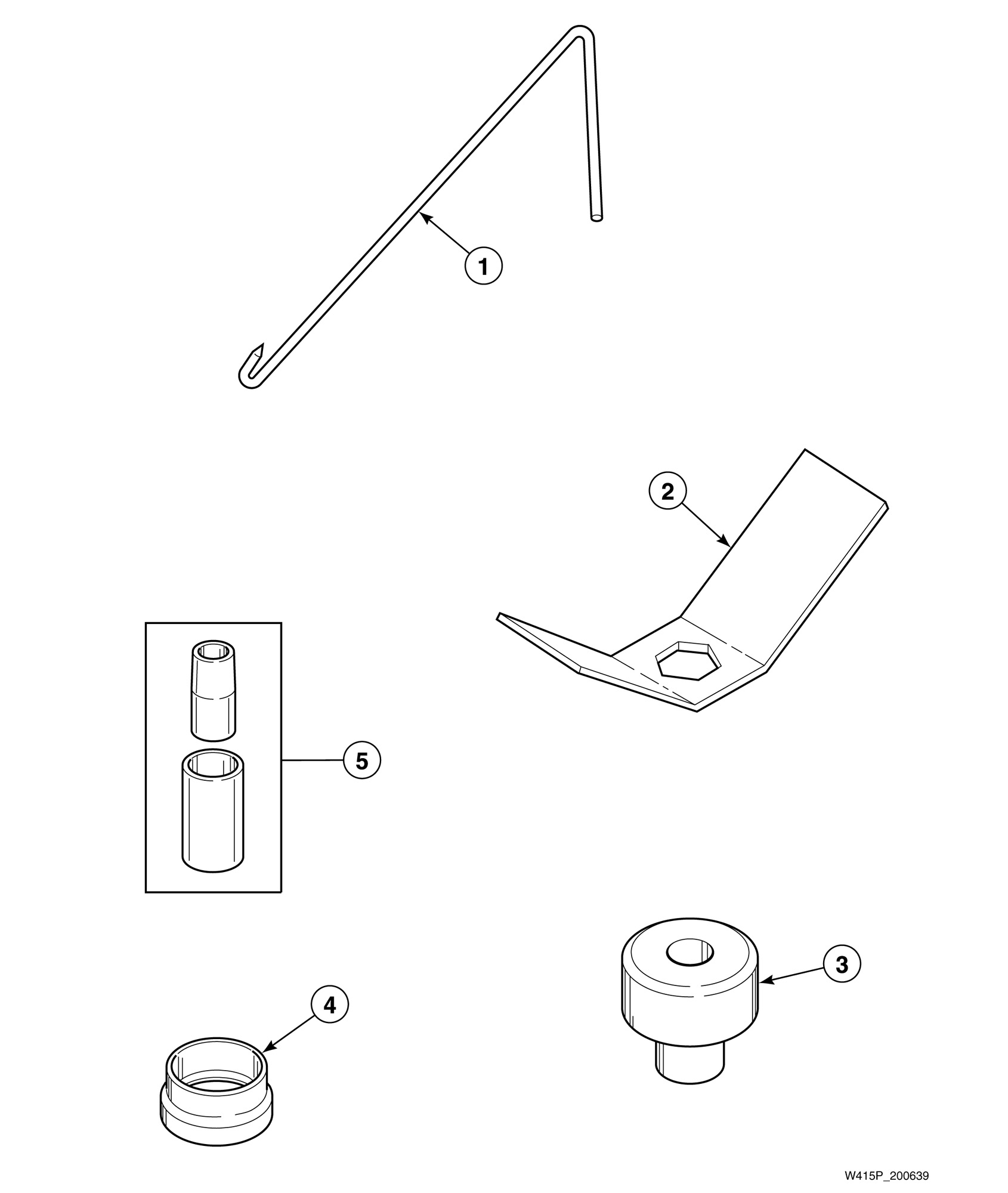 1

2

5

3

4

W415P_200639