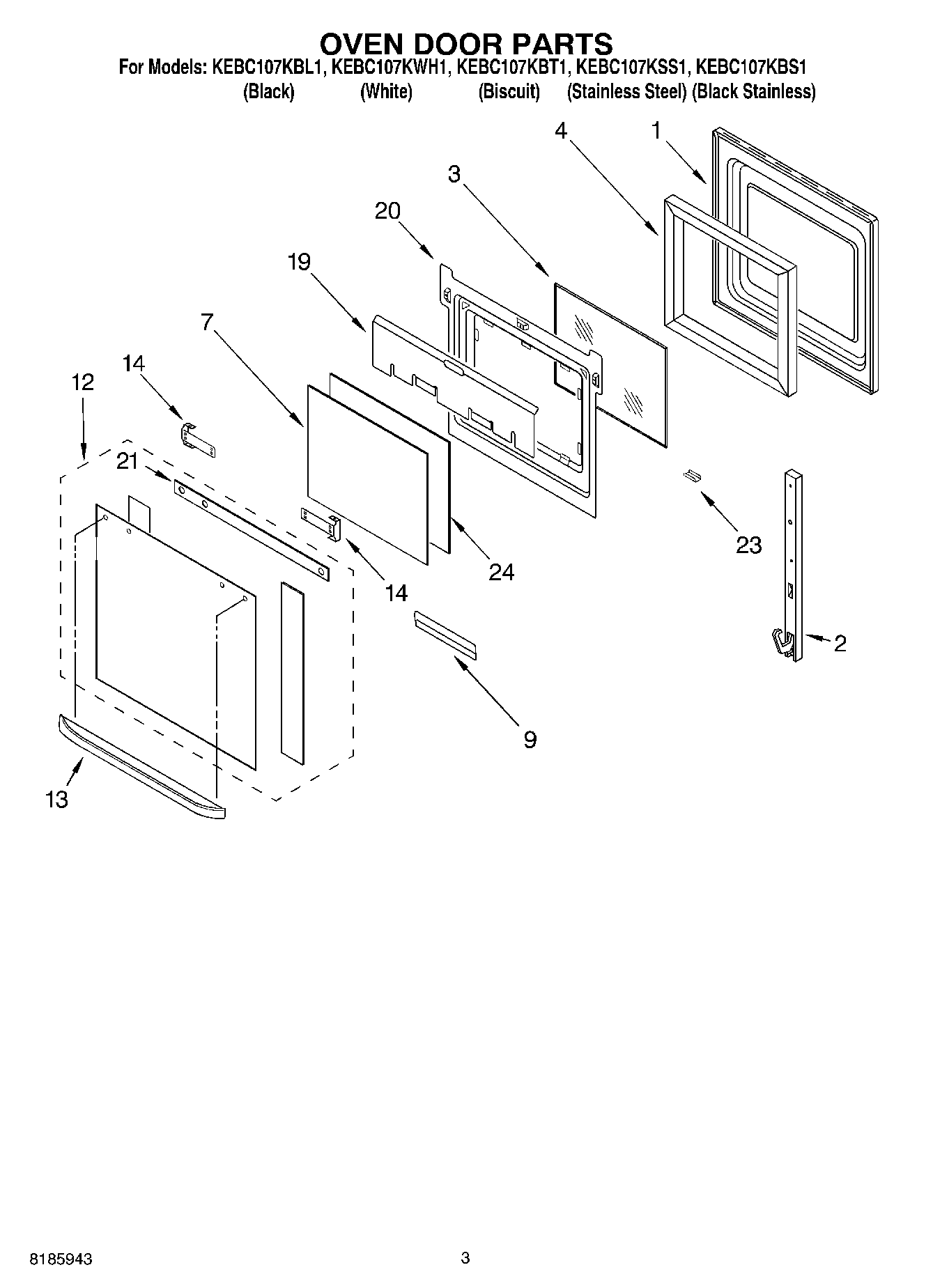 OVEN DOOR PARTS
For Models: KEBC107KBL1, KEBC107KWH1, KEBC107KBT1, KEBC107KSS1, KEBC107KBS1
(Black) (White) (Biscuit) (Stainless Steel) (Black Stainless)

4
1
3
20
19
7
14
12
21
23
24
14
2
9
13

8185943
3