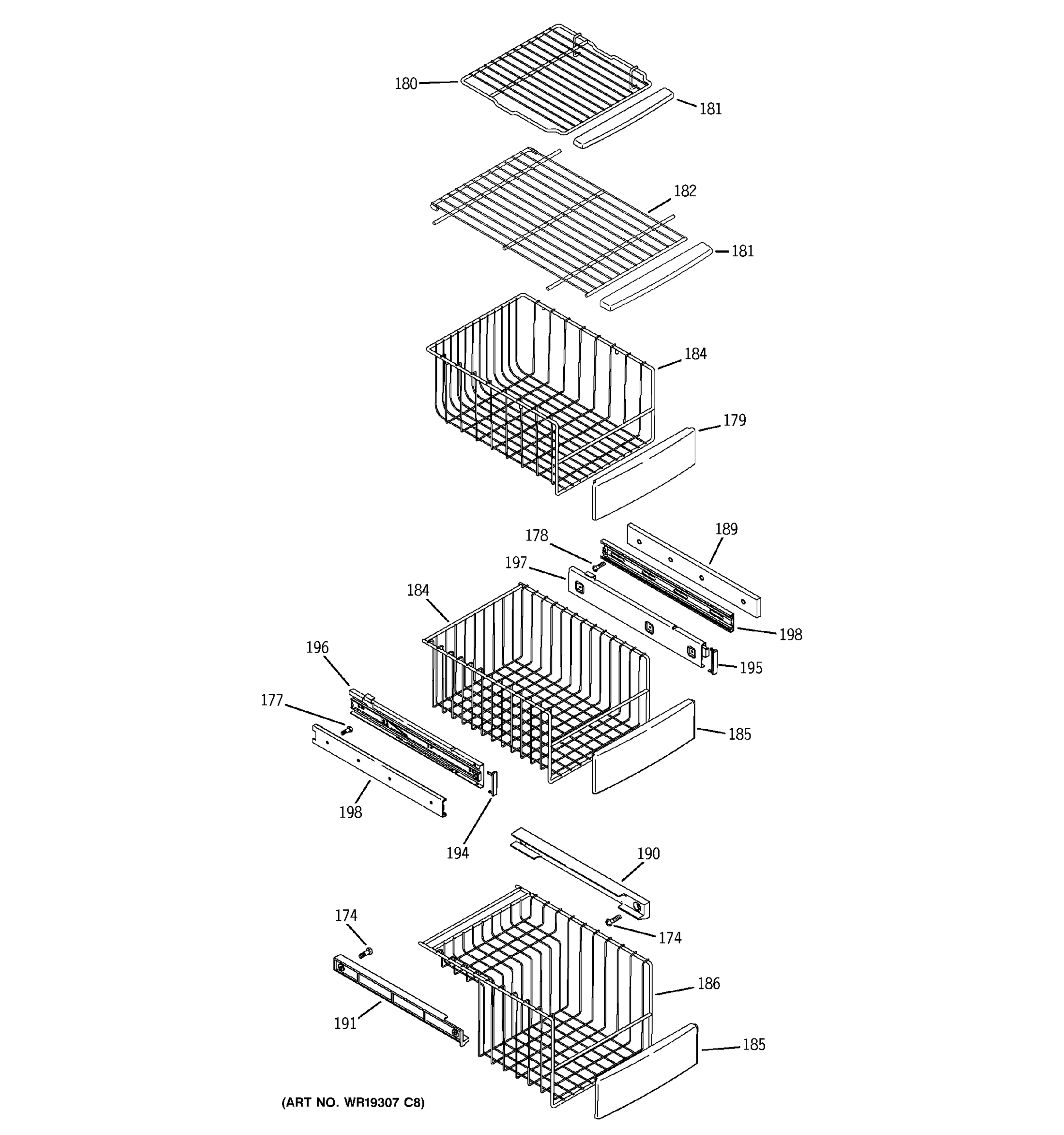 180
181
182
181
184
179
178
189
197
184
198
196
195
177
185
198
194
190
174
174
186
191
185
(ART NO. WR19307 C8)