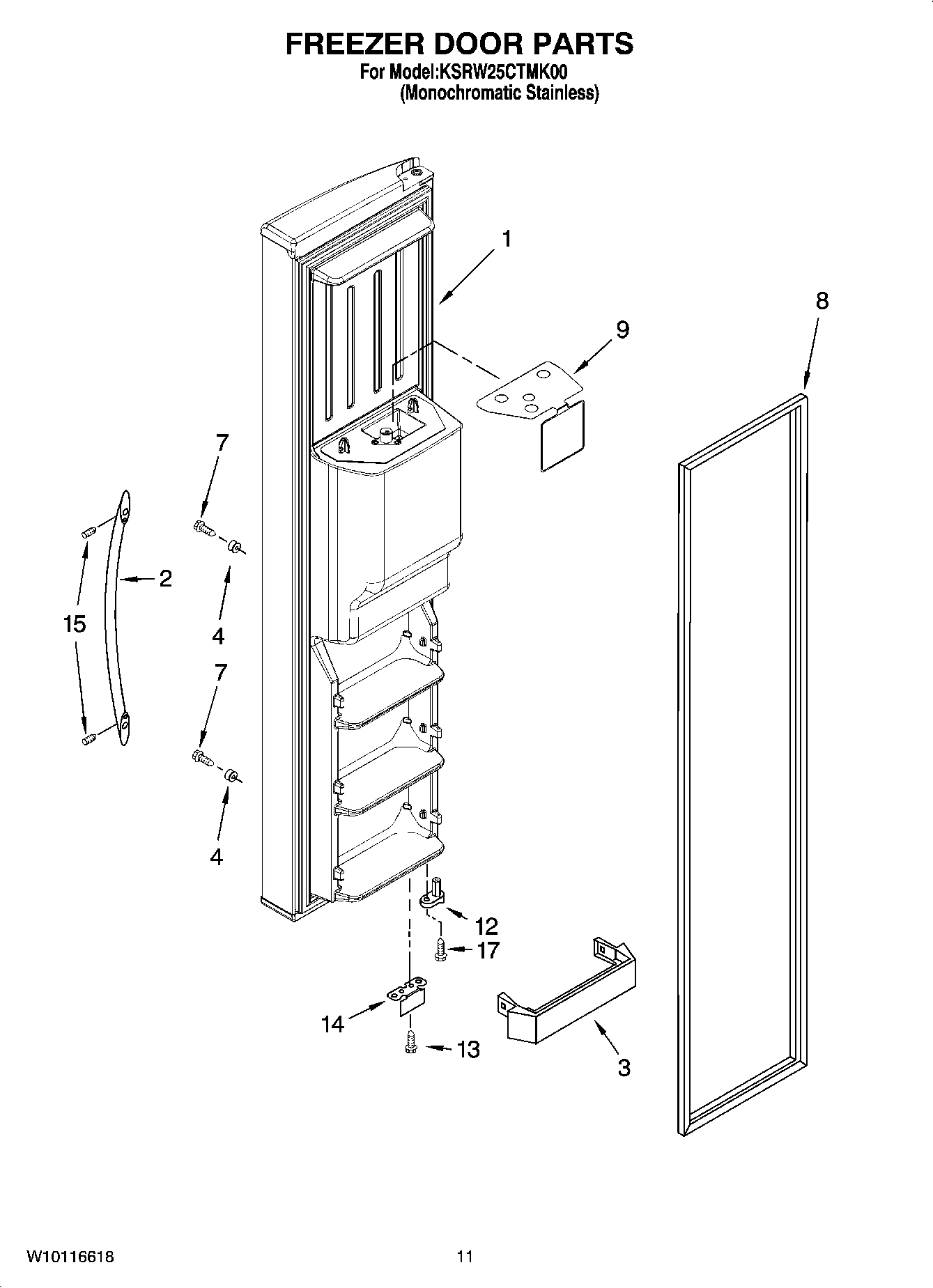 FREEZER DOOR PARTS
For Model:KSRW25CTMK00
(Monochromatic Stainless)

1
8
9
7
2
15
4
7
4
12
17
14
13
3

W10116618
11