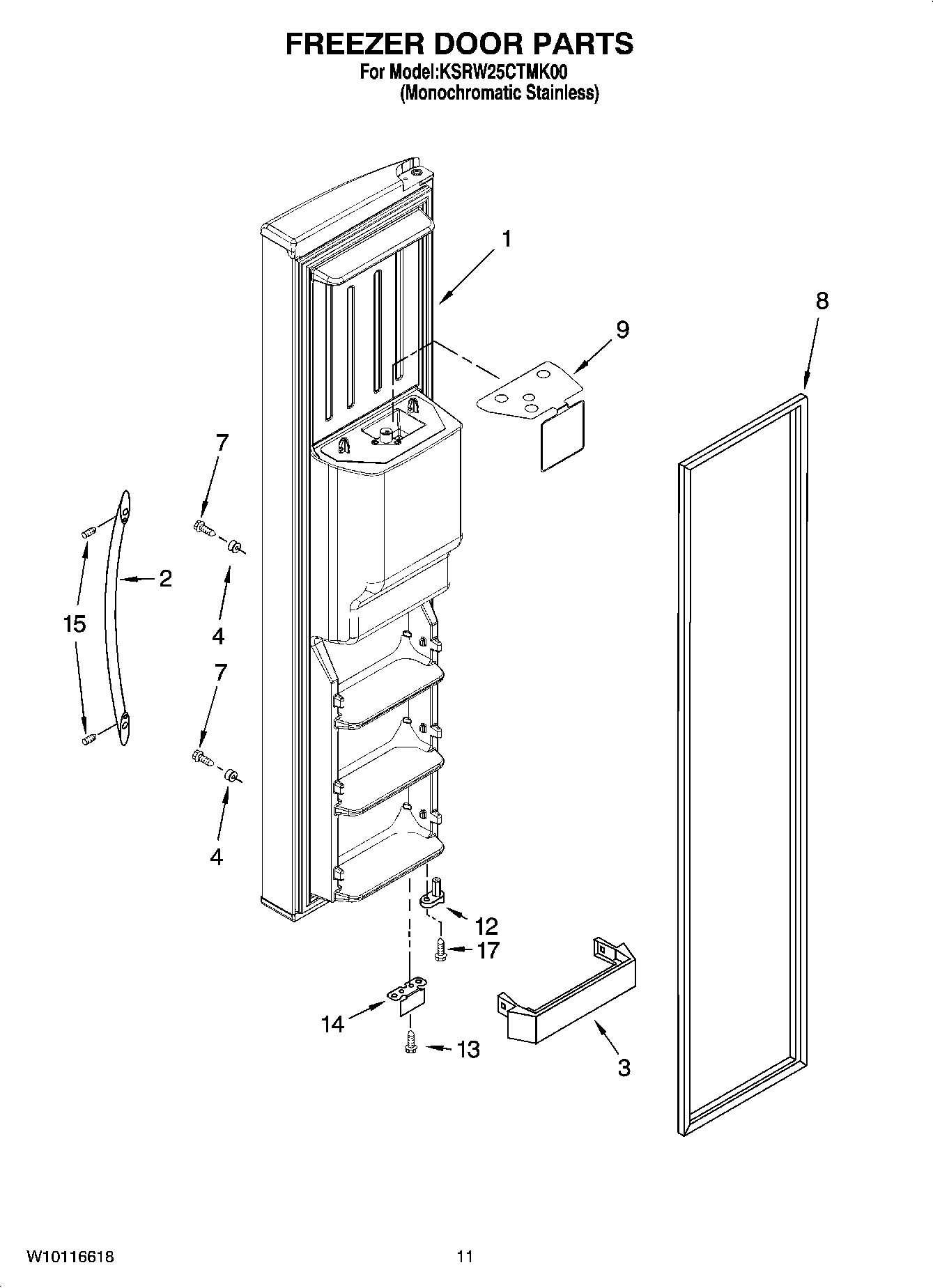 FREEZER DOOR PARTS

For Model:KSRW25CTMK00
(Monochromatic Stainless)

1

8

9

7

2

15

4

7

4

12

17

14

13

3

W10116618

11