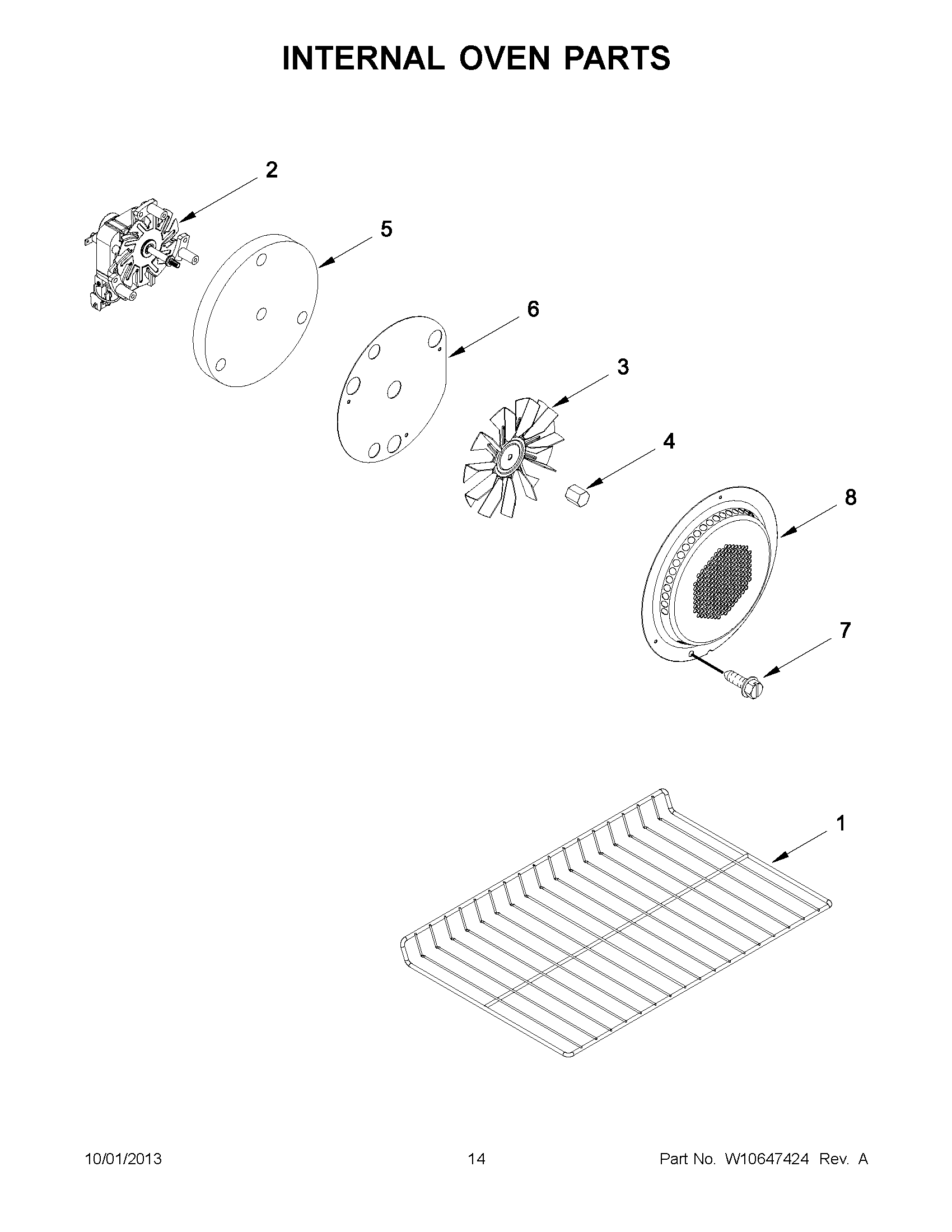 INTERNAL OVEN PARTS

2

5

6

3

4

8

7

1

10/01/2013

14

Part No. W10647424 Rev. A