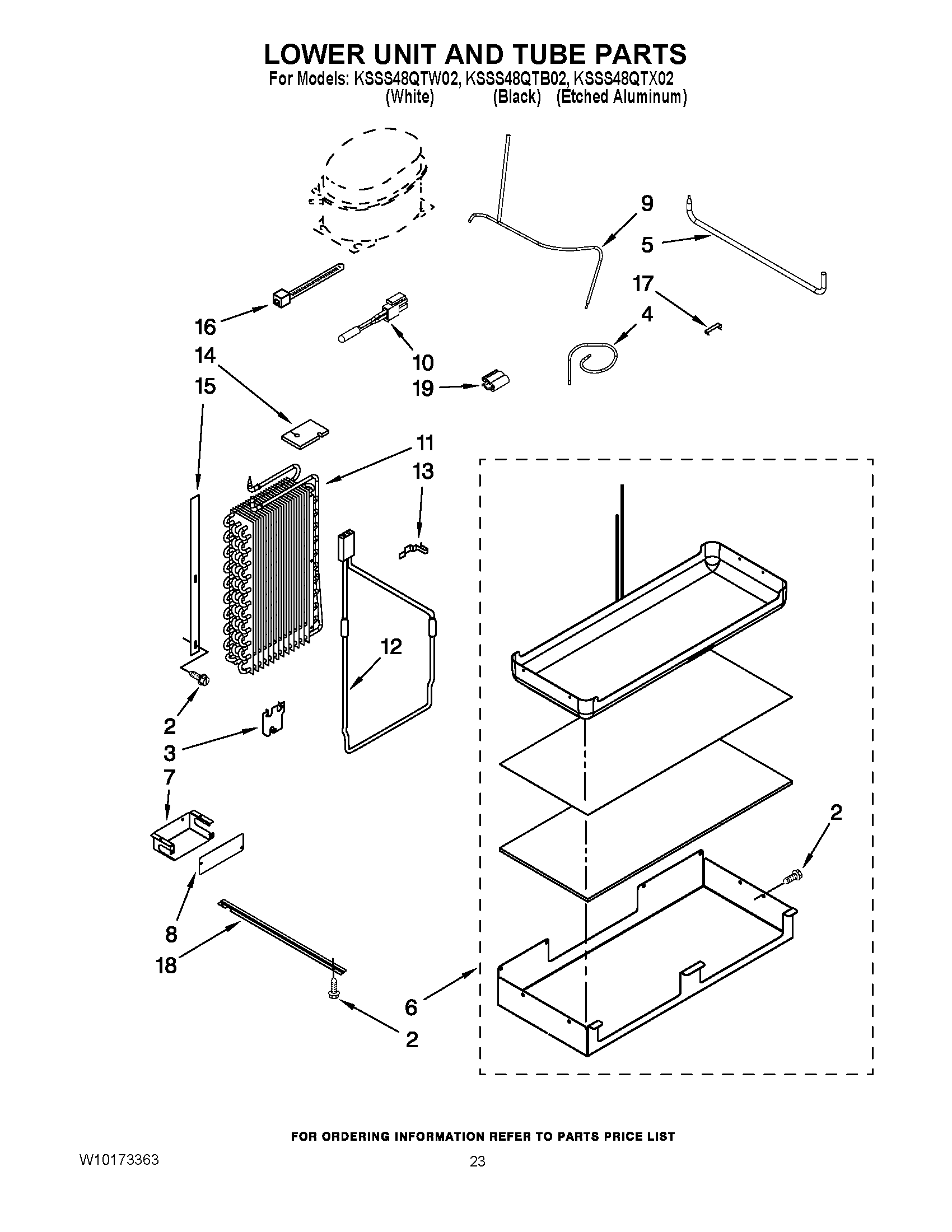 LOWER UNIT AND TUBE PARTS
For Models: KSSS48QTW02, KSSS48QTB02, KSSS48QTX02
(White) (Black) (Etched Aluminum)

9
5
17
4
16
10
14
19
15
11
13
12
2
3
7
2
8
18
6
2

FOR ORDERING INFORMATION REFER TO PARTS PRICE LIST

W10173363

23