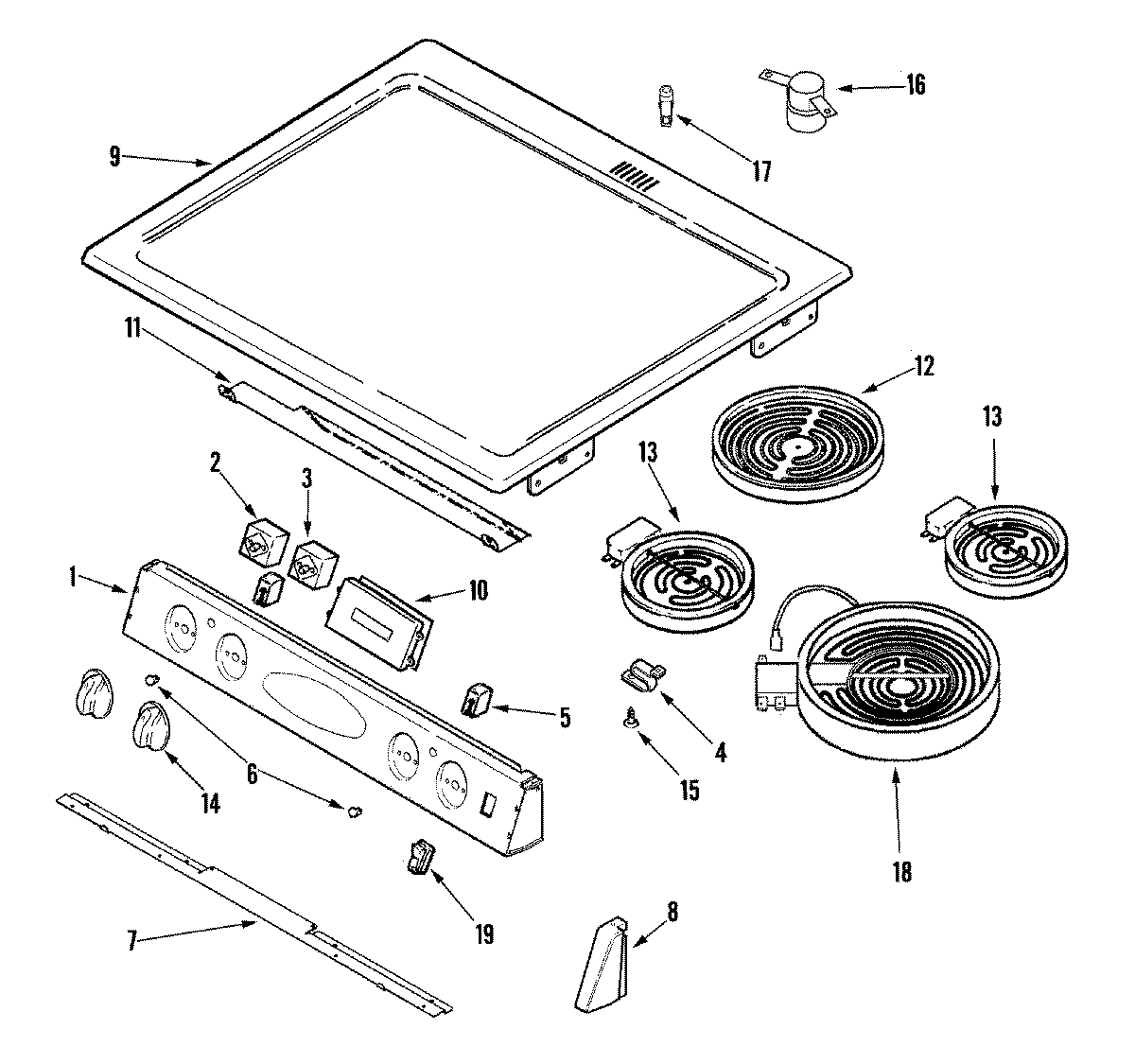 9
17
16
11
12
13
13
2
3
1
10
5
4
15
6
14
18
7
19
8