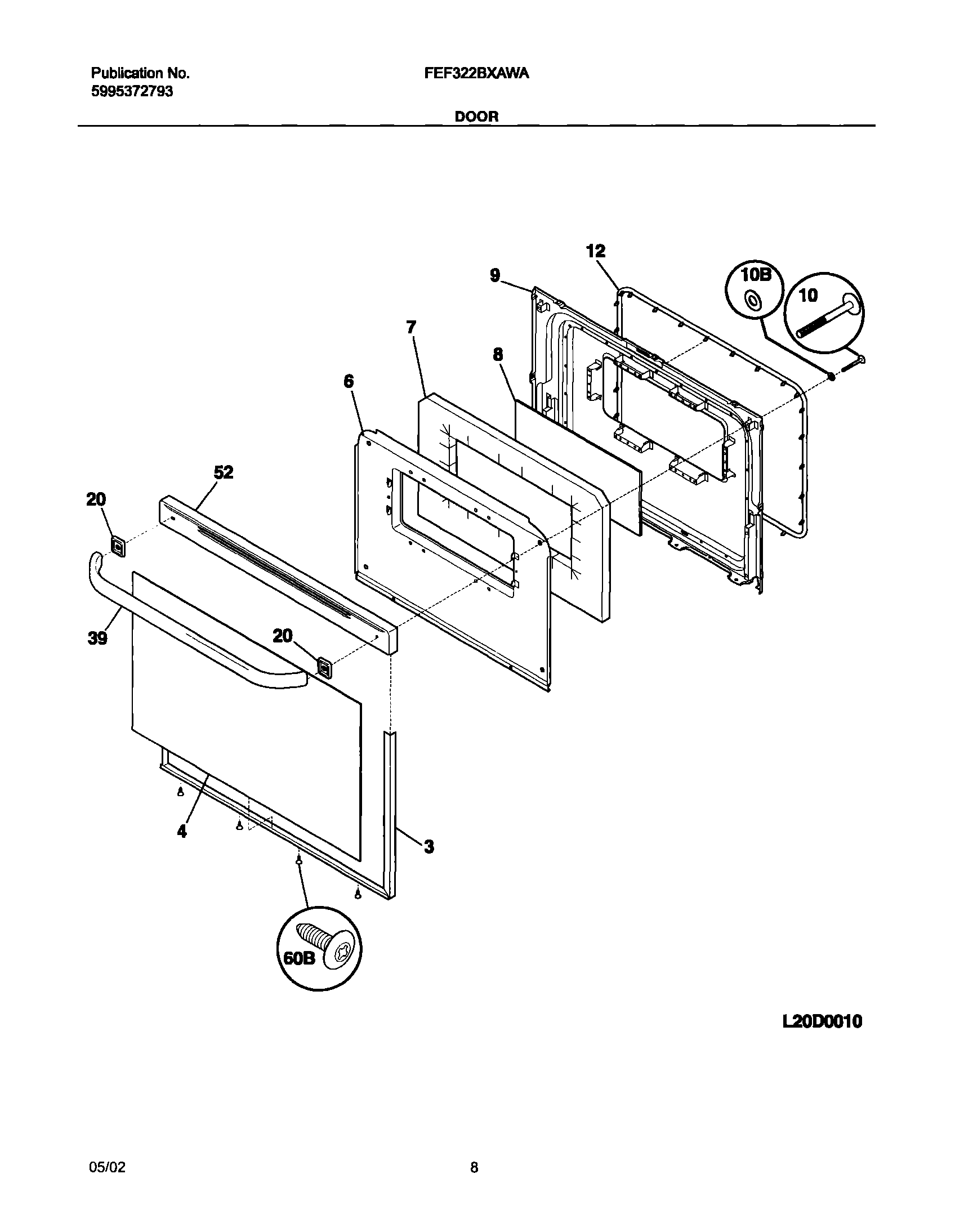 Publication No.
5995372793

FEF322BXAWA

DOOR

12
9
10B
10
7
8
6
52
20
39
20
4
3
60B

L20D0010

05/02

8