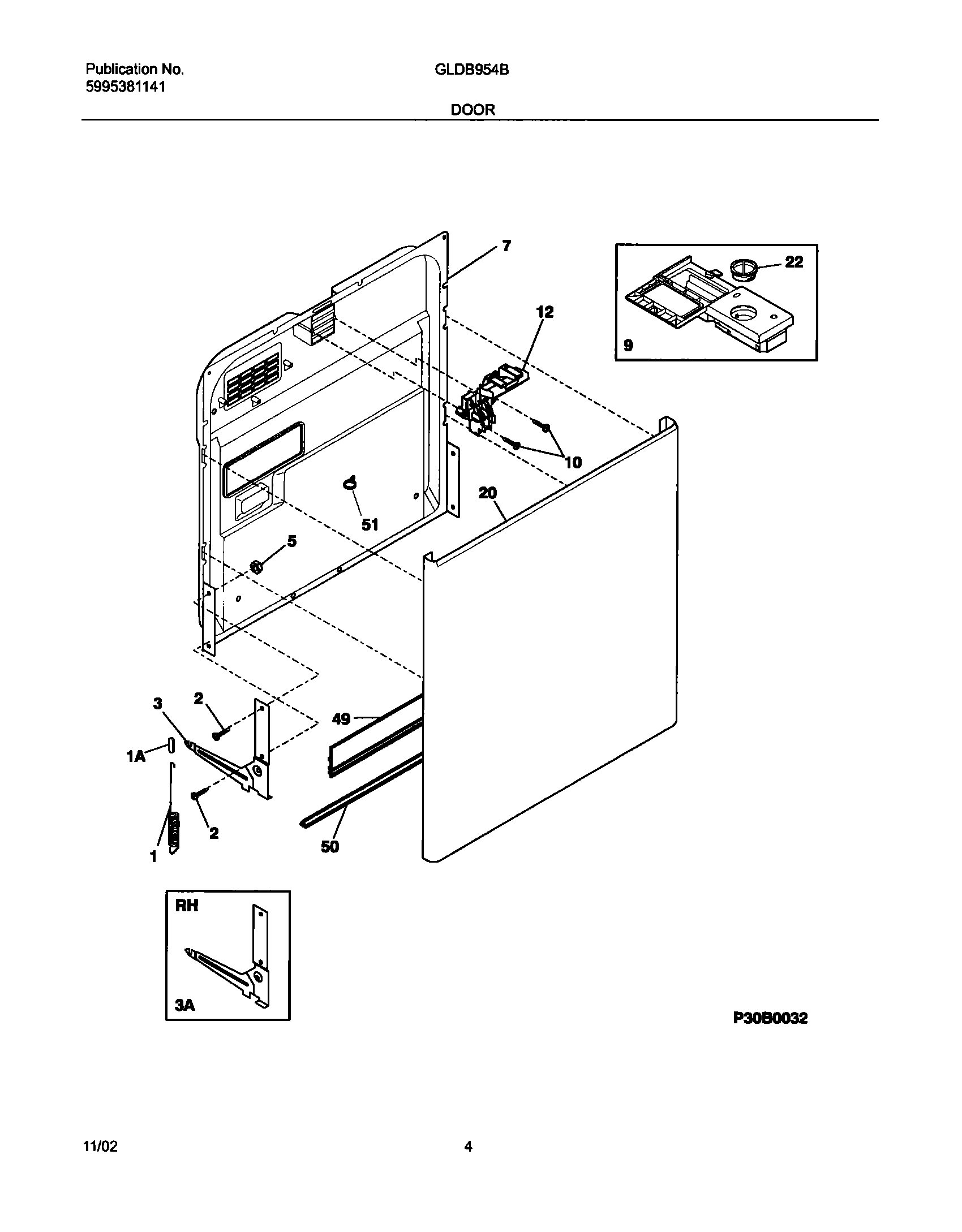 Publication No.
5995381141

GLDB954B

DOOR

7

22

12

9

10

20

51

5

3

2

49

1A

2

1

50

RH

3A

P30B0032

11/02

4