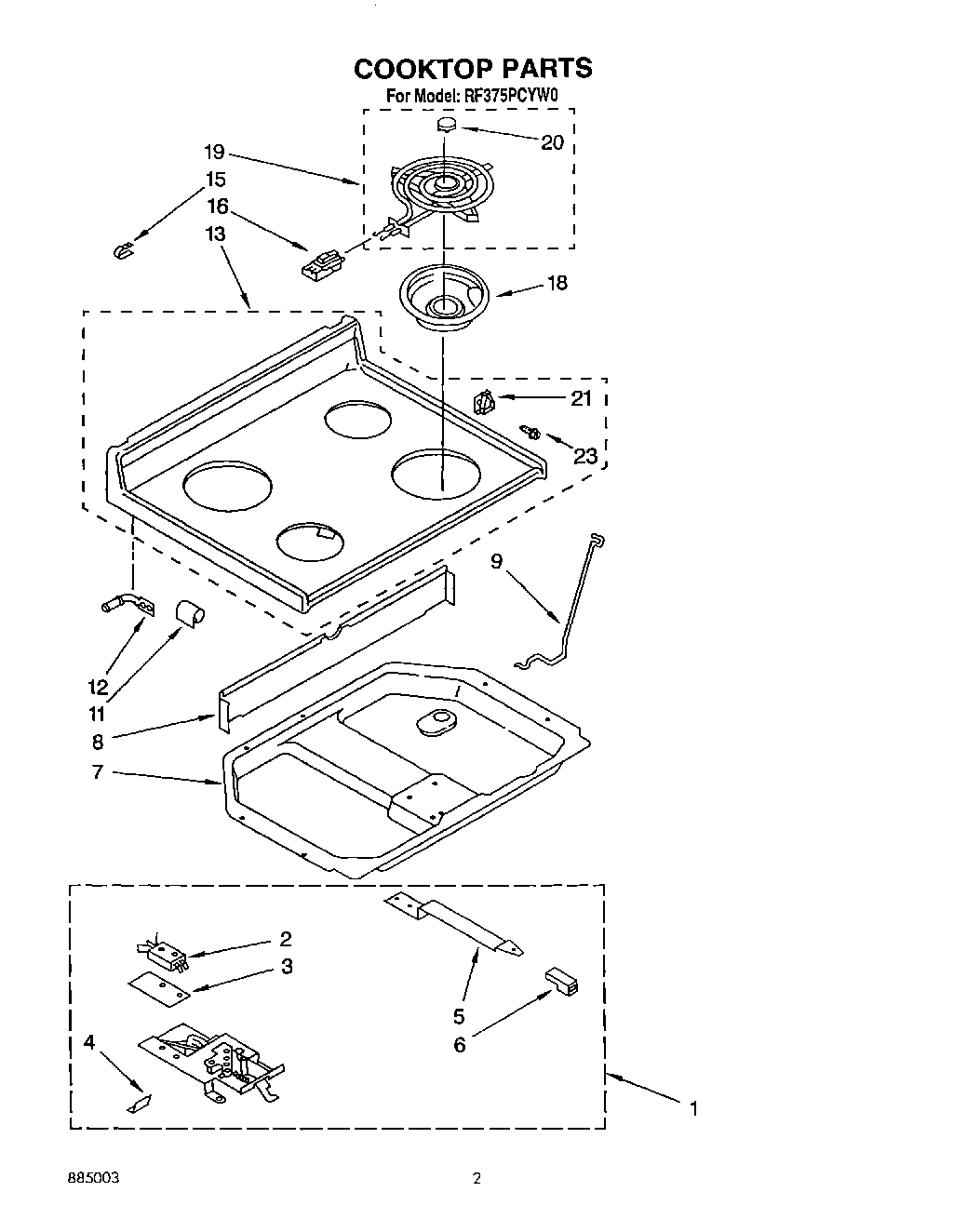 COOKTOP PARTS
For Model: RF375PCYW0

20
19
15
16
13
18
21
23
9
12
11
8
7
2
3
5
6
4
1

885003

2