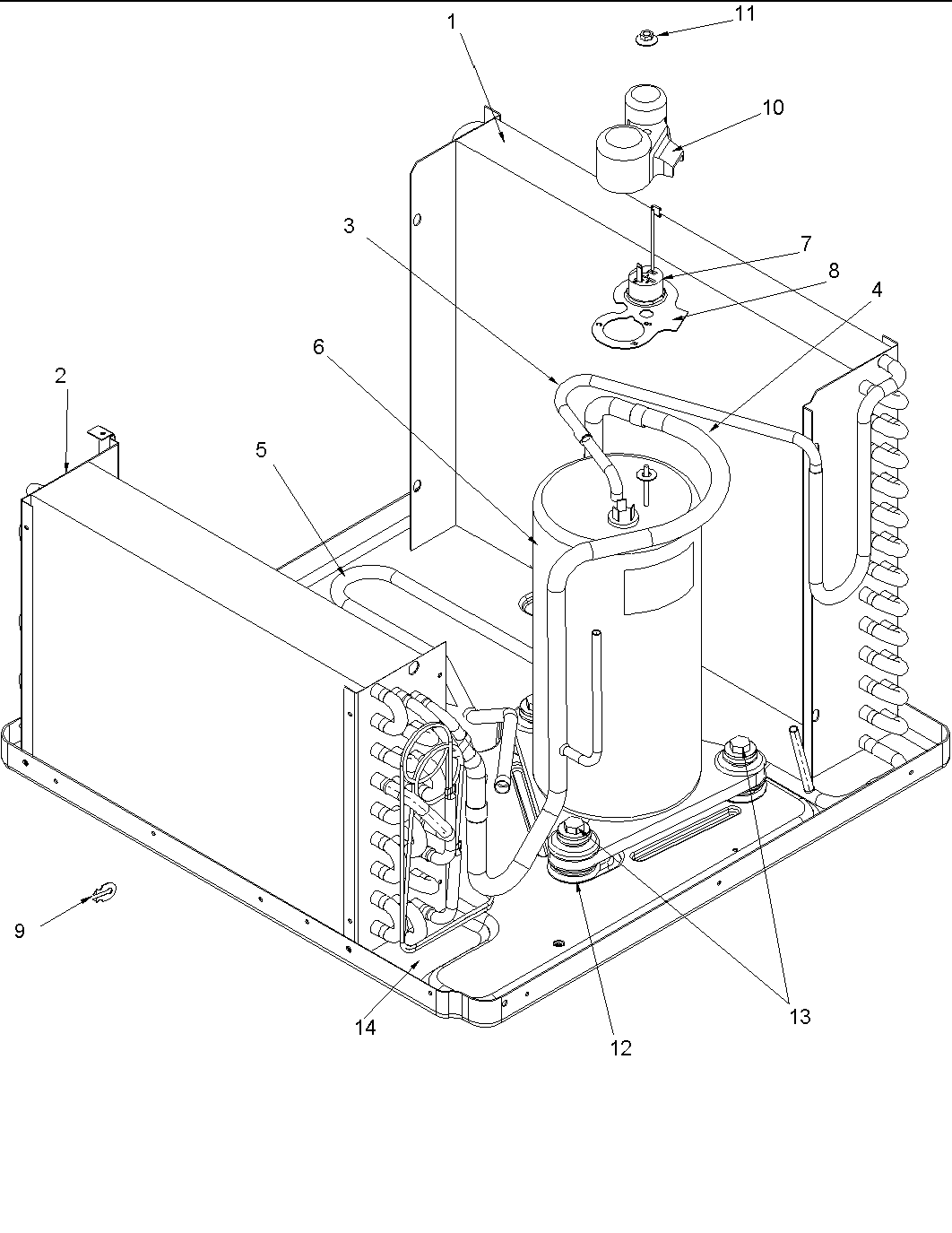 1
11
10
3
7
8
4
6
2
5
9
14
12
13