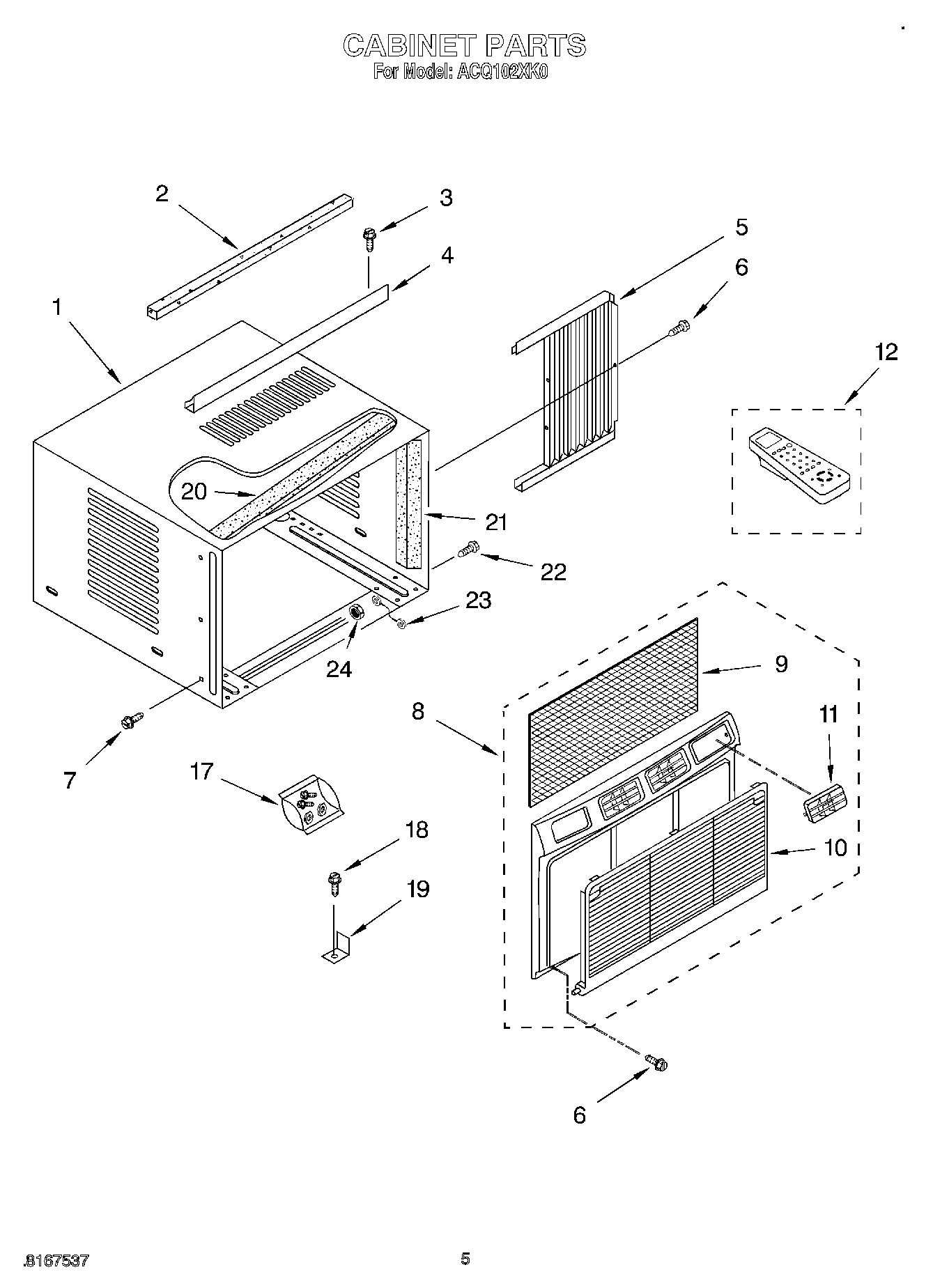 CABINET PARTS
For Model: ACQ102XK0

2
3
4
5
6
1
12
20
21
22
23
24
9
8
11
7
17
10
18
19
6

8167537
5