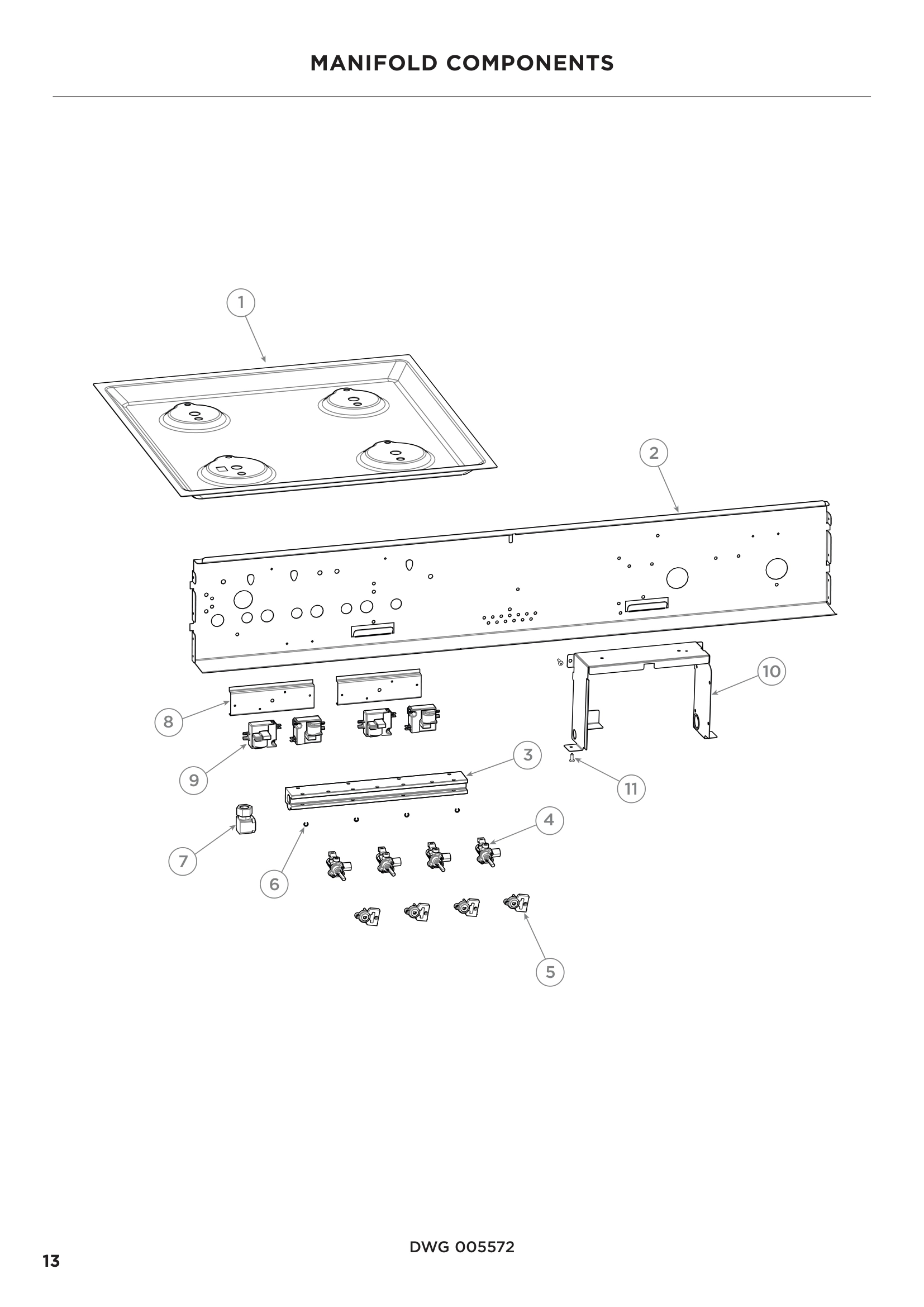 MANIFOLD COMPONENTS

1

2

10

8

9

3

11

4

7

6

5

DWG 005572

13