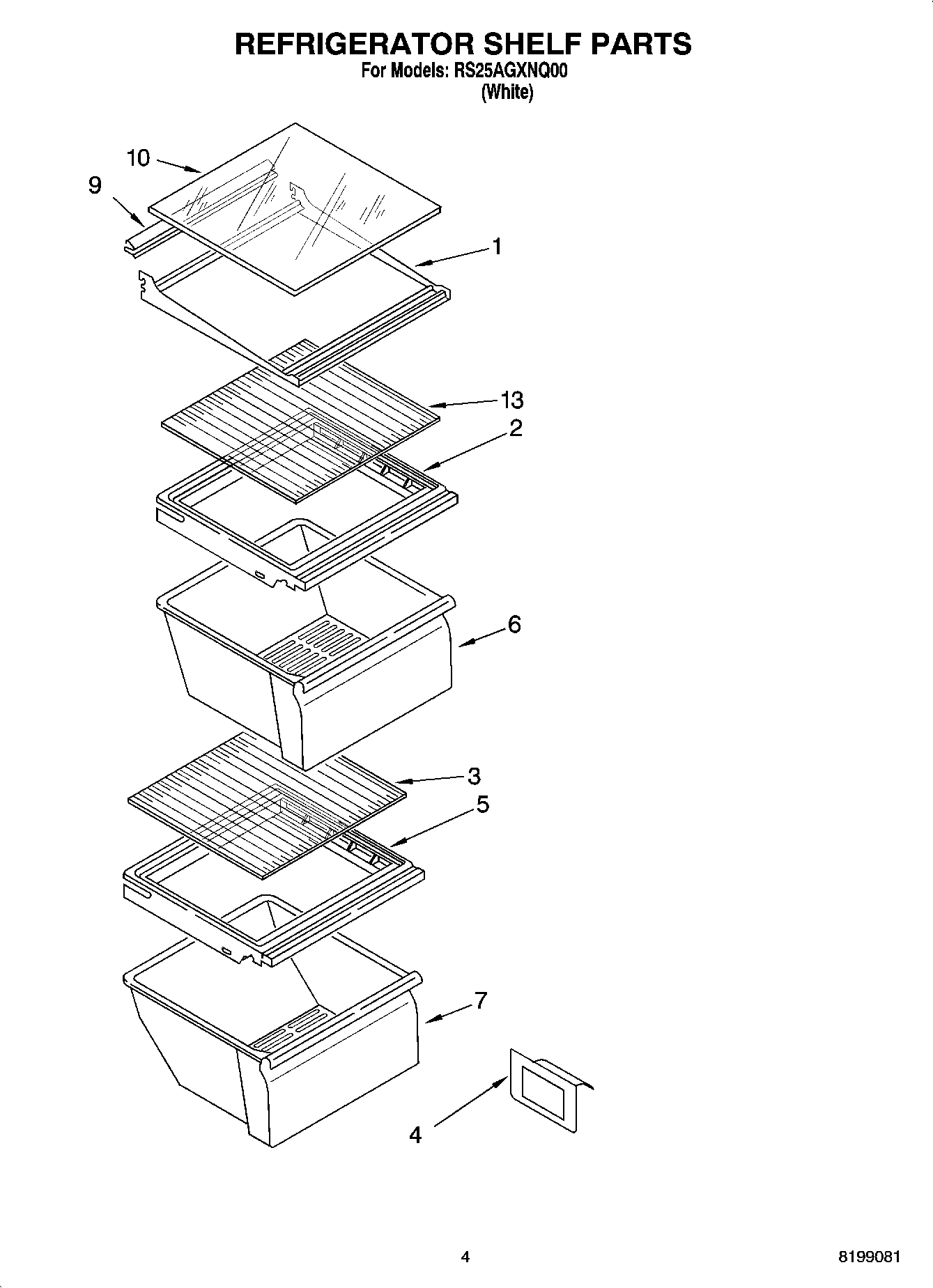 REFRIGERATOR SHELF PARTS
For Models: RS25AGXNQ00
(White)

10
9
1
13
2
6
3
5
7
4

4

8199081