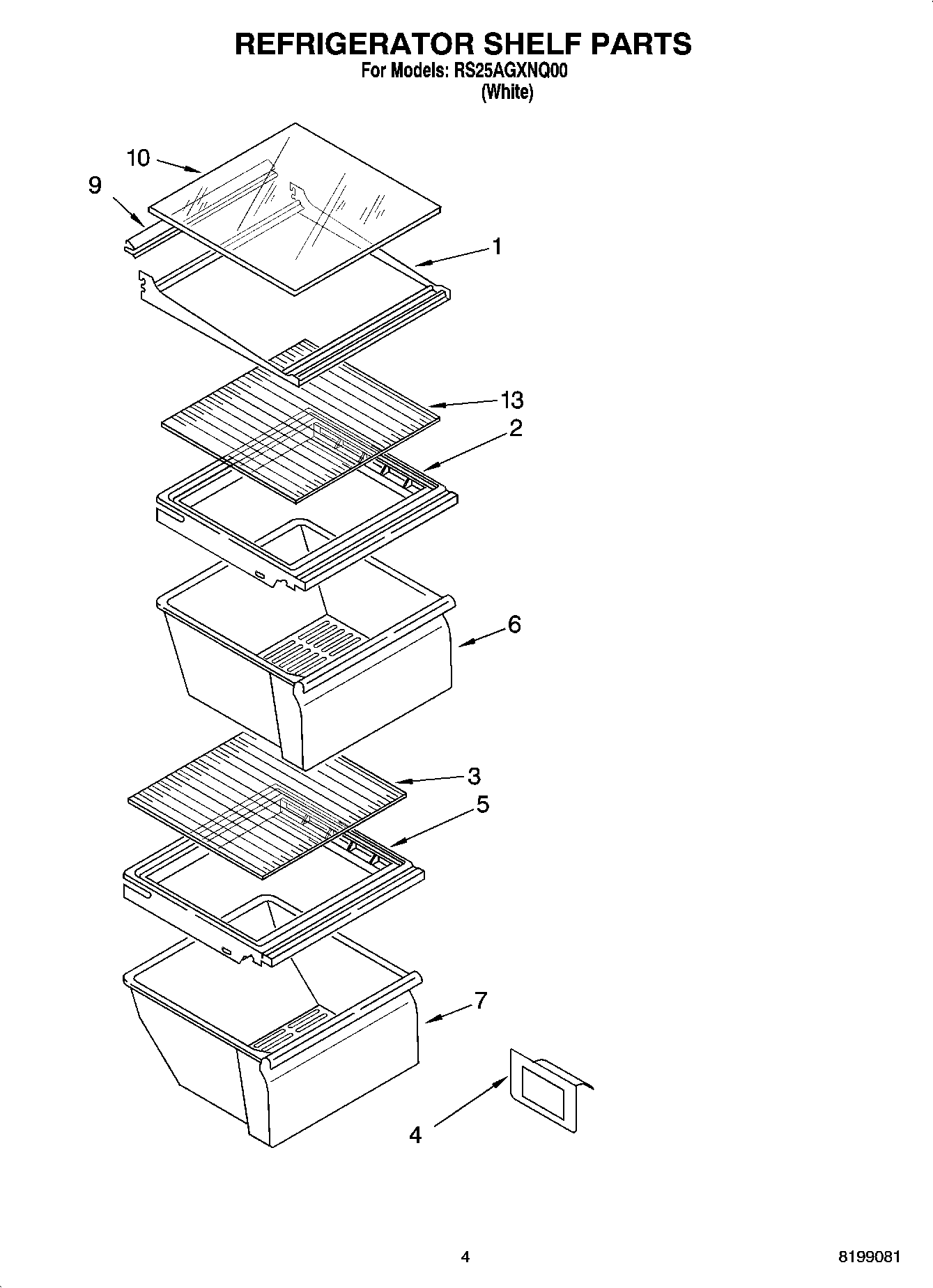 REFRIGERATOR SHELF PARTS
For Models: RS25AGXNQ00
(White)

10
9
1
13
2
6
3
5
7
4

4
8199081