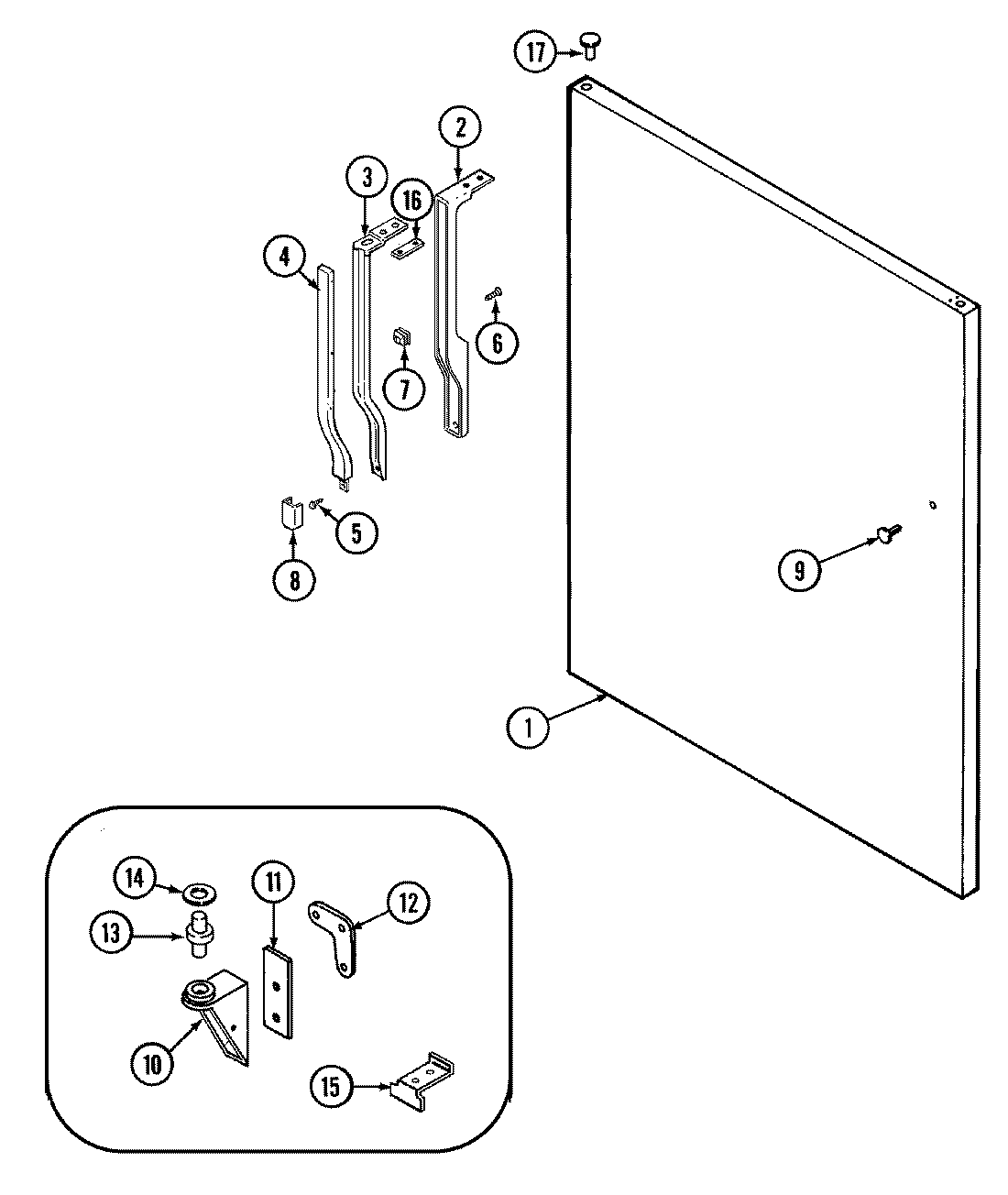 17
2
3
16
4
6
7
5
8
9
1
14
11
12
13
10
15