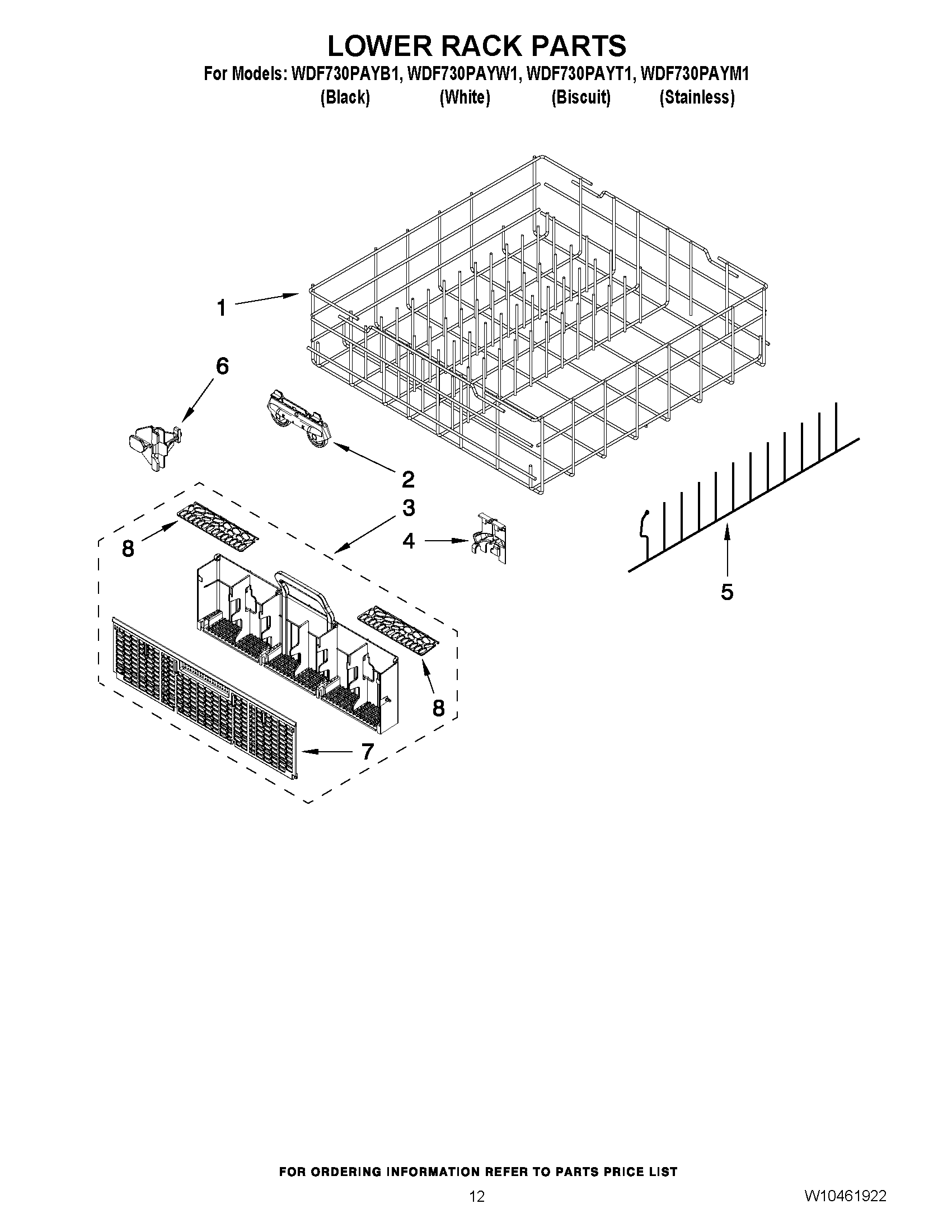 LOWER RACK PARTS

For Models: WDF730PAYB1, WDF730PAYW1, WDF730PAYT1, WDF730PAYM1
(Black) (White) (Biscuit) (Stainless)

1

6

2

3

8

4

5

8

7

FOR ORDERING INFORMATION REFER TO PARTS PRICE LIST

12

W10461922