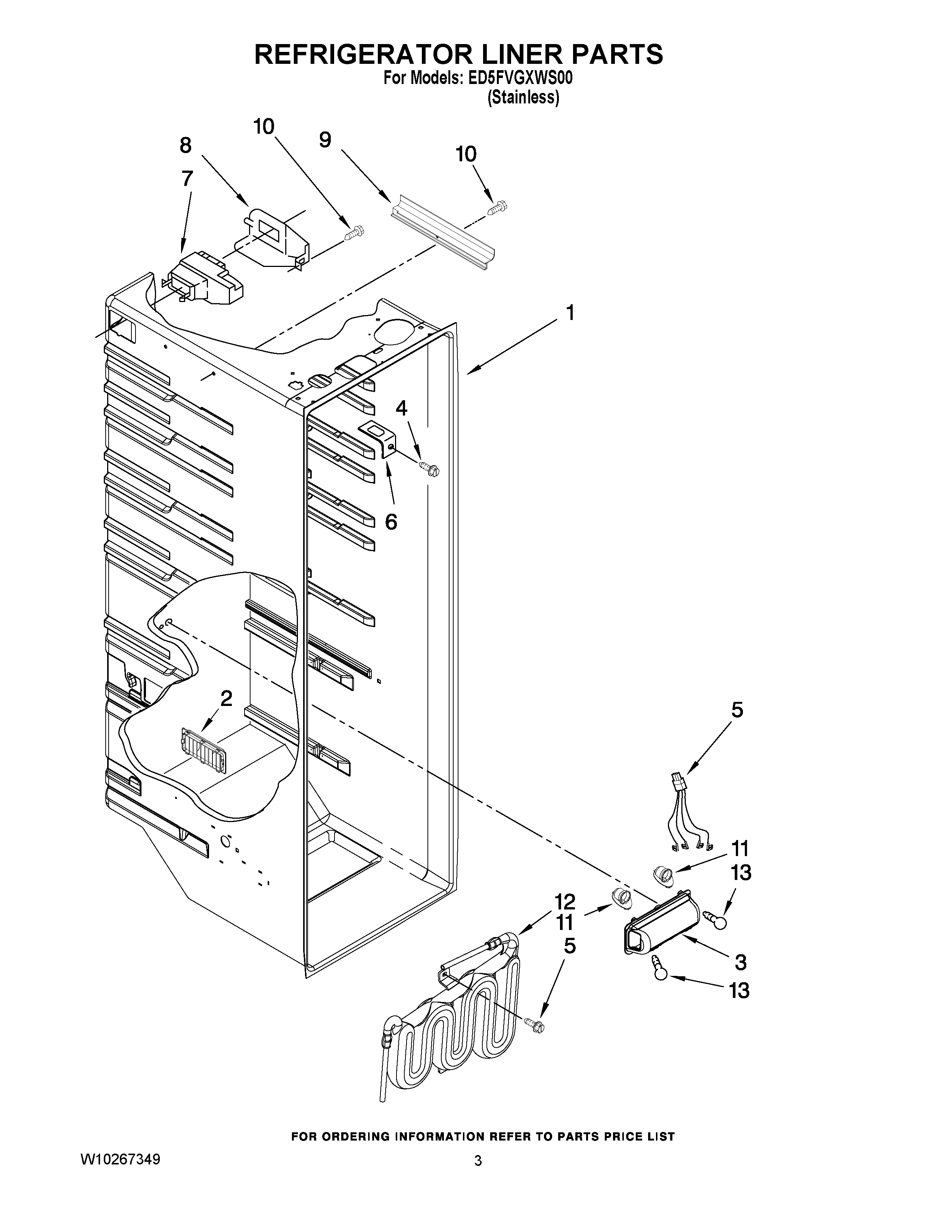 REFRIGERATOR LINER PARTS
For Models: ED5FVGXWS00
(Stainless)

10
8
9
10
7
1
4
6
2
5
11
13
12
11
5
3
13

FOR ORDERING INFORMATION REFER TO PARTS PRICE LIST

W10267349

3