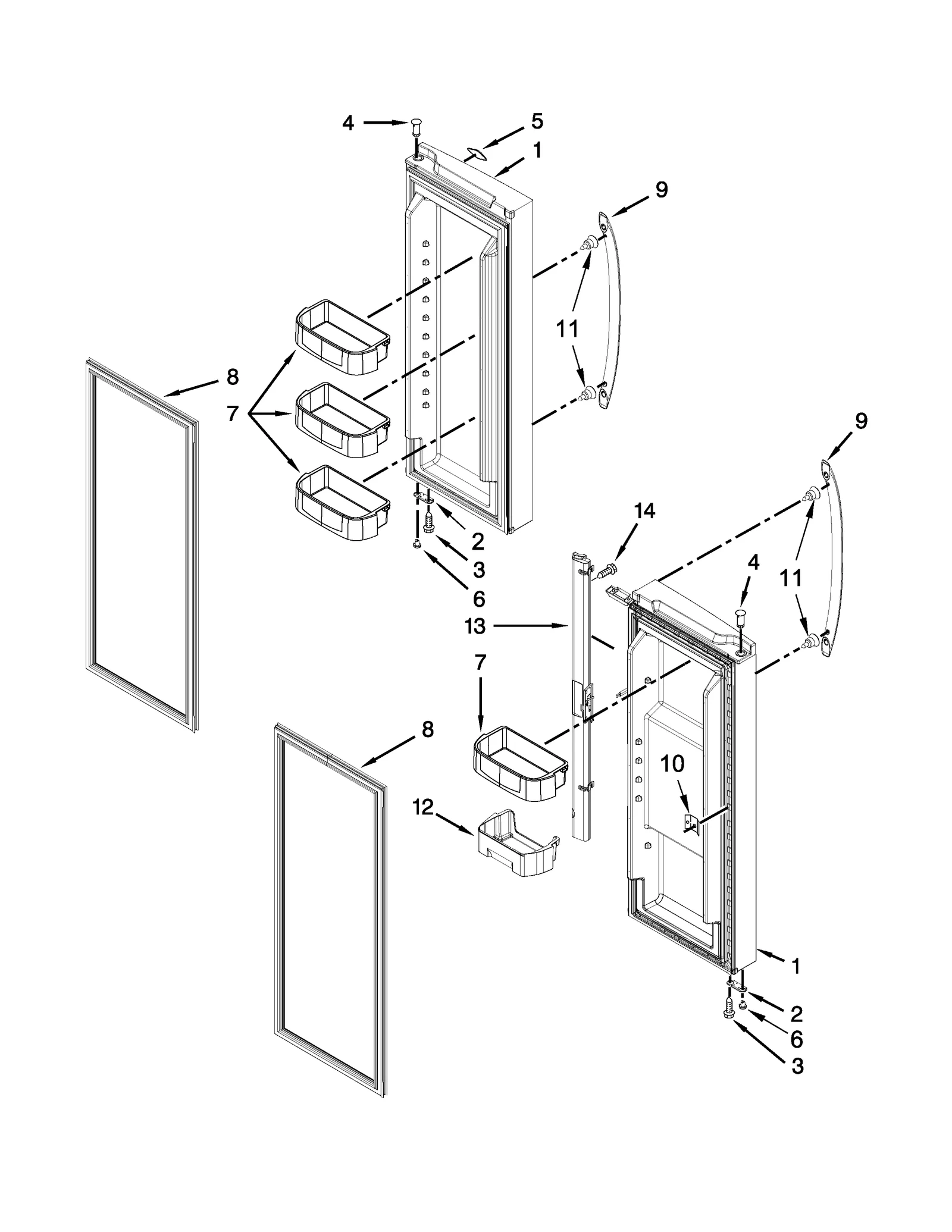 4
5
1
9
11
8
7
2
3
6
9
14
4
11
13
7
8
10
12
1
2
6
3