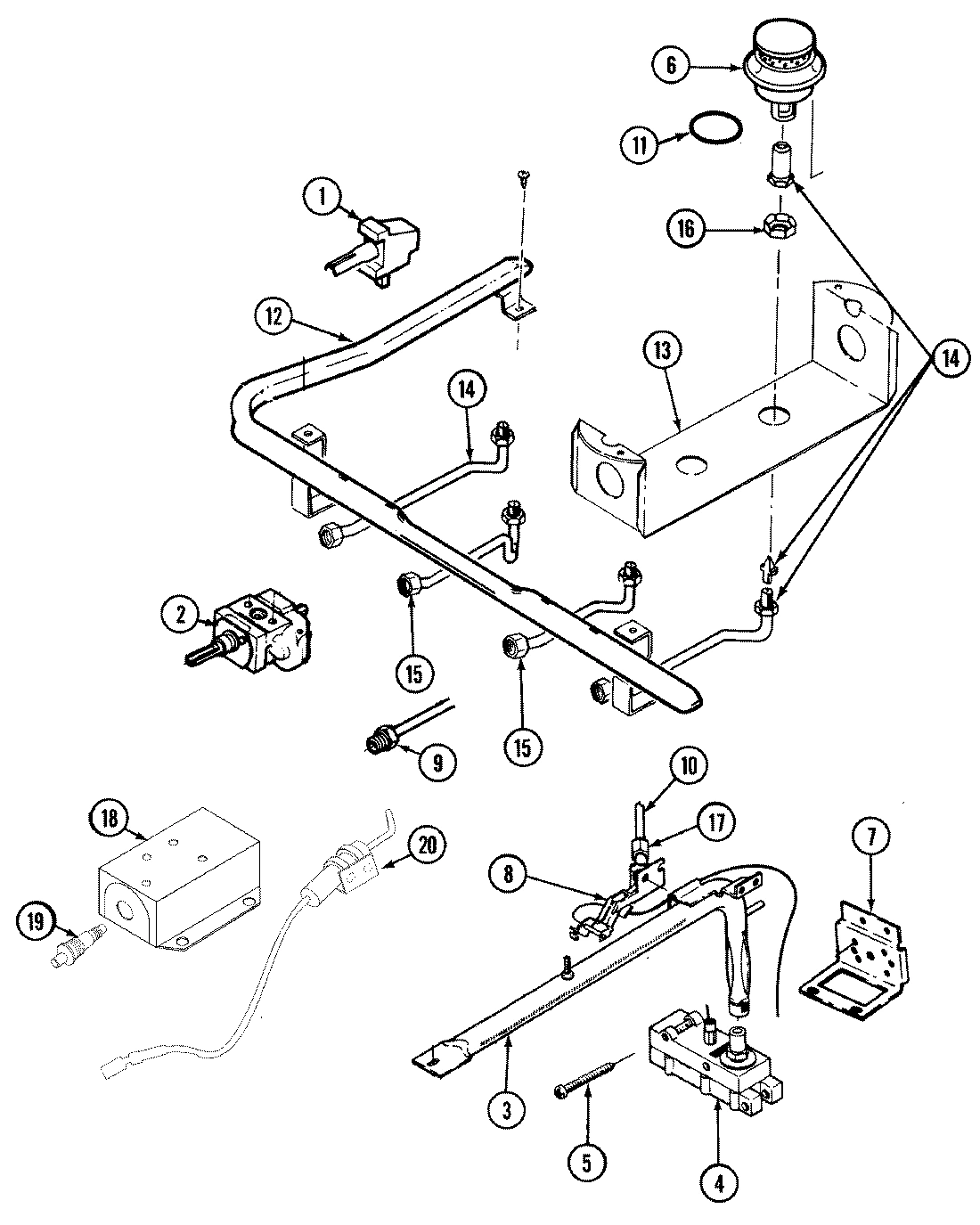 6
11
1
16
12
13
14
14
2
15
15
9
10
18
20
17
8
7
19
3
5
4