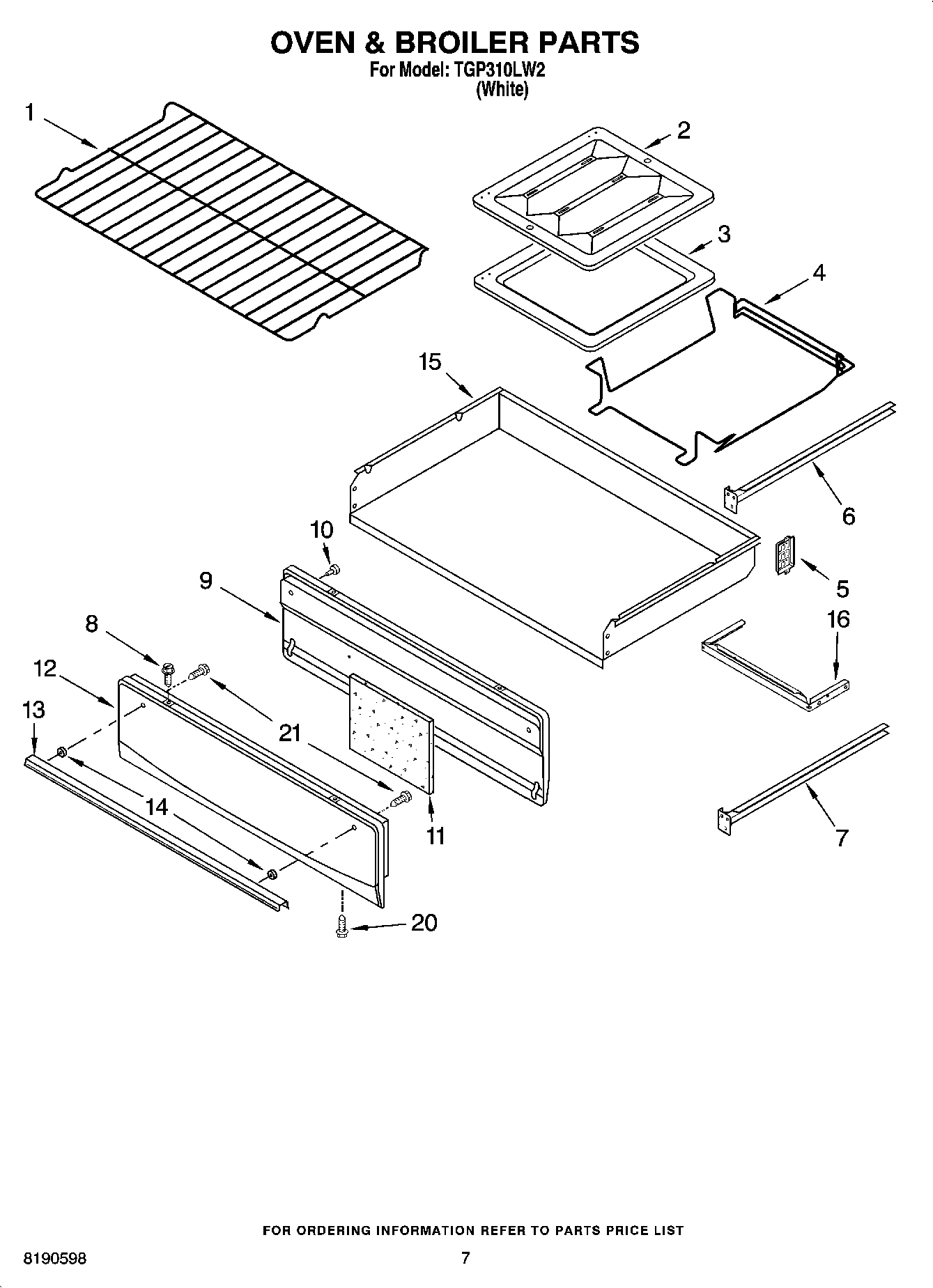 OVEN & BROILER PARTS

For Model: TGP310LW2
(White)

1

2

3

4

15

6

10

9

5

8

16

12

13

21

14

11

7

20

FOR ORDERING INFORMATION REFER TO PARTS PRICE LIST

8190598

7