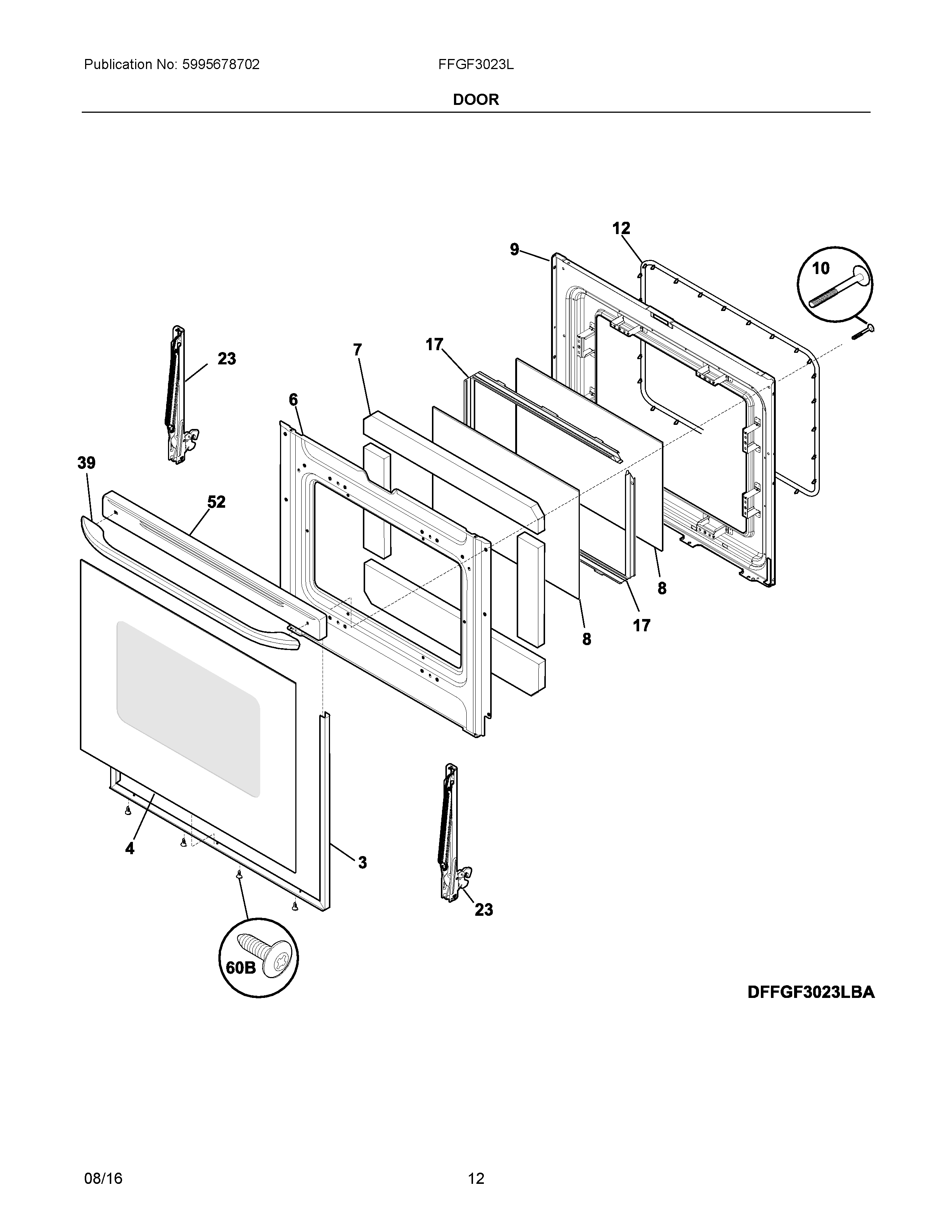 Publication No: 5995678702

FFGF3023L

DOOR

12

9

10

23

7

17

6

39

52

8

17

8

4

3

23

60B

DFFGF3023LBA

08/16

12