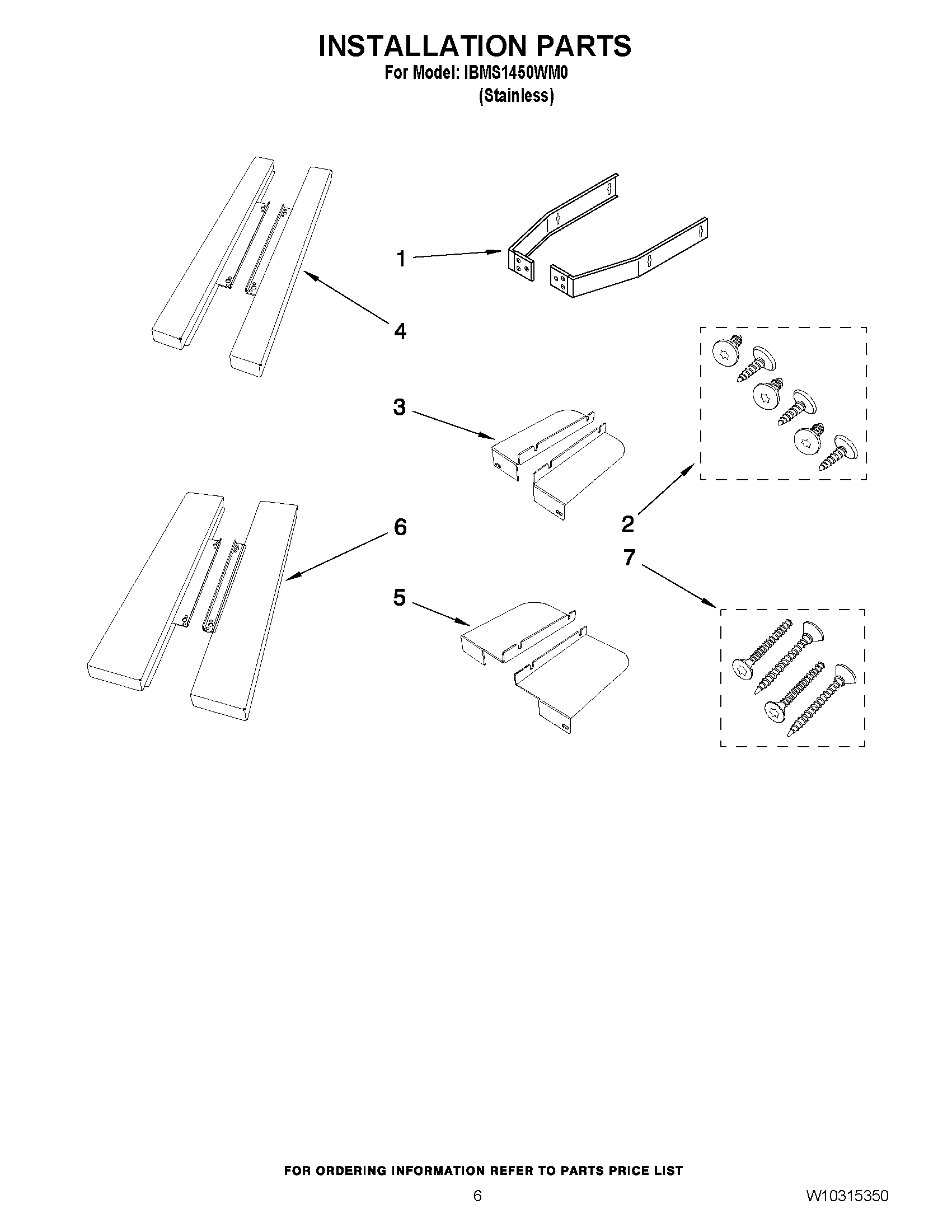 INSTALLATION PARTS
For Model: IBMS1450WM0
(Stainless)

1

4

3

2

6

7

5

FOR ORDERING INFORMATION REFER TO PARTS PRICE LIST

6

W10315350