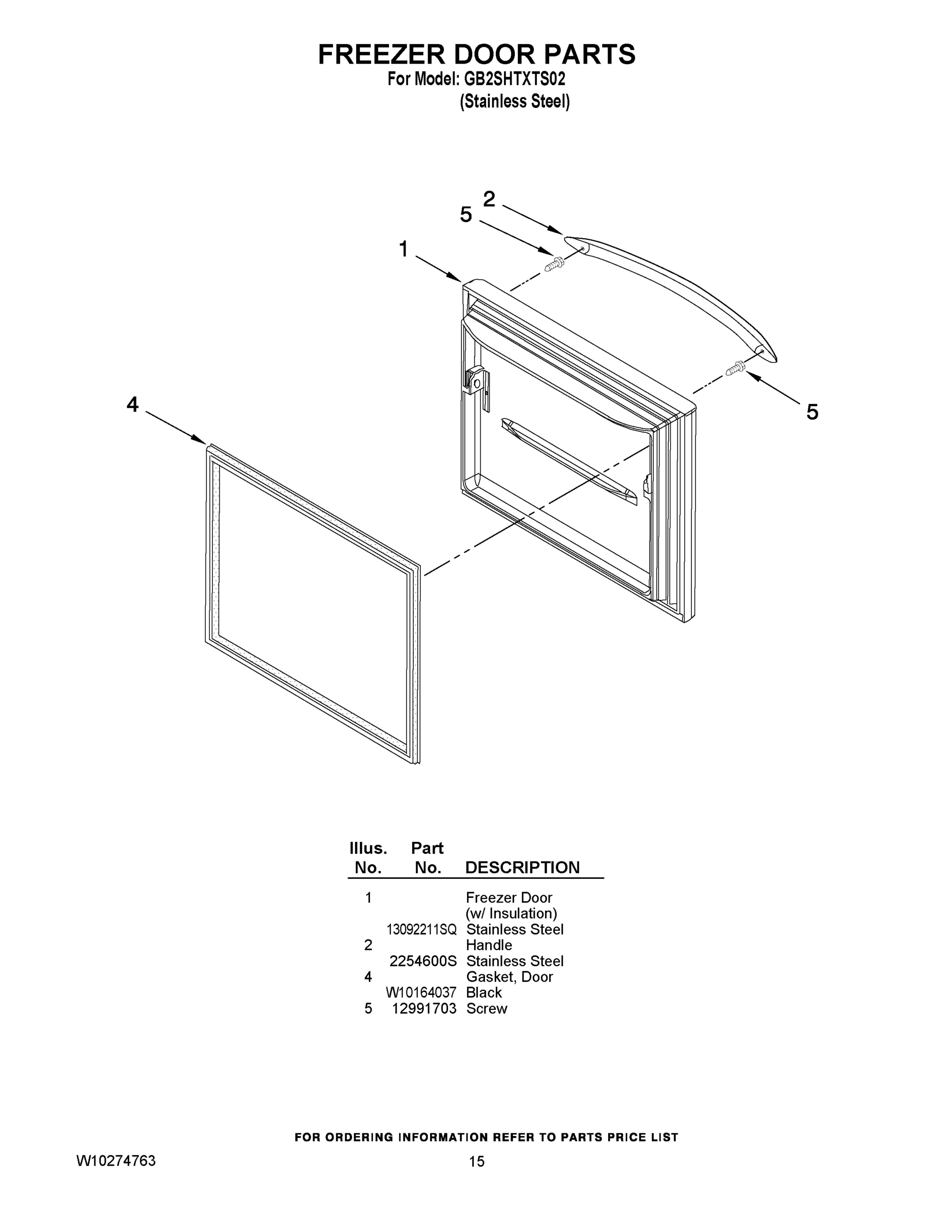 FREEZER DOOR PARTS
For Model: GB2SHTXTS02
(Stainless Steel)

2
5
1
4
5

| Illus. No. | Part No. | DESCRIPTION |
|---|---|---|
| 1 | | Freezer Door (w/ Insulation) |
| | 13092211SQ | Stainless Steel |
| 2 | | Handle |
| | 2254600S | Stainless Steel |
| 4 | | Gasket, Door |
| | W10164037 | Black |
| 5 | 12991703 | Screw |

FOR ORDERING INFORMATION REFER TO PARTS PRICE LIST

W10274763

15