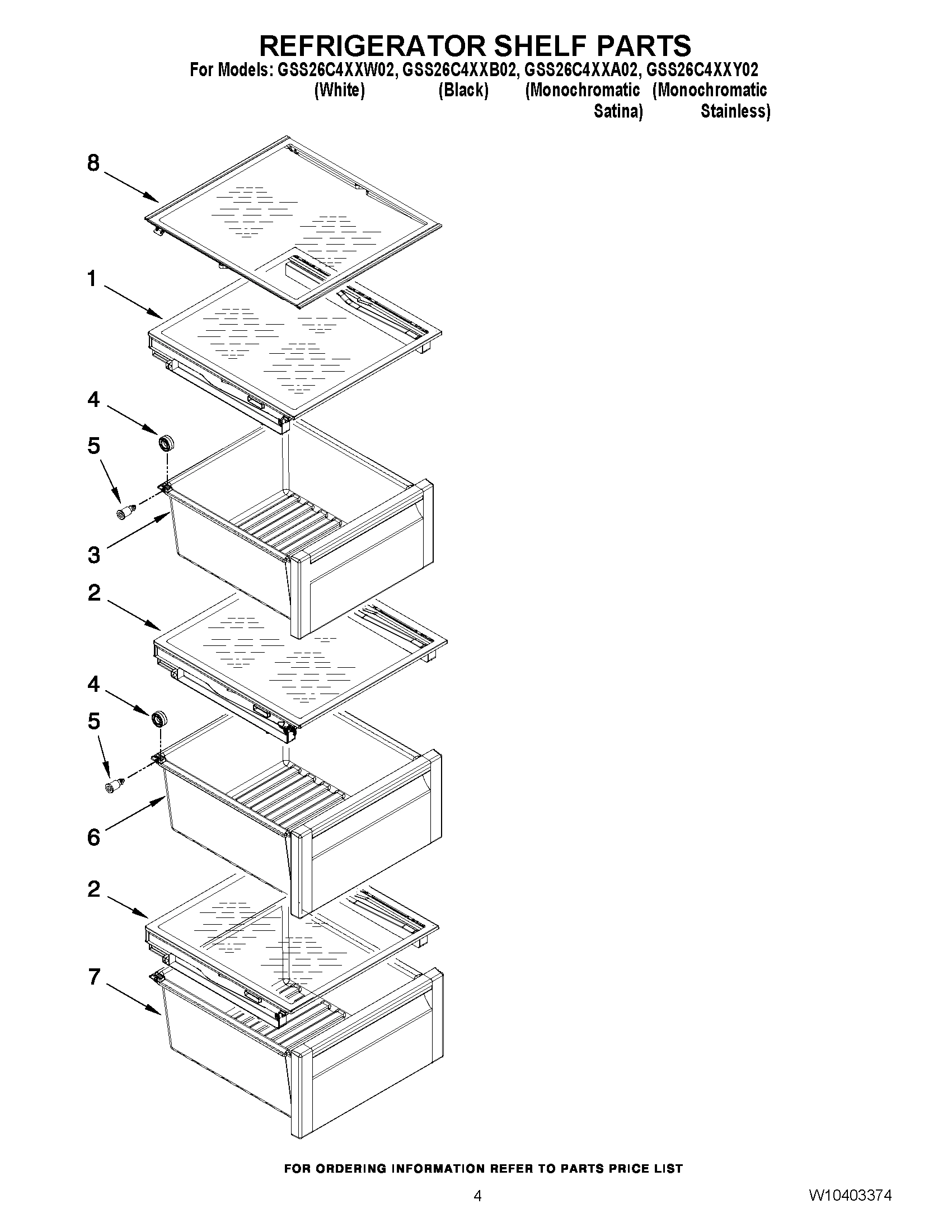 REFRIGERATOR SHELF PARTS

For Models: GSS26C4XXW02, GSS26C4XXB02, GSS26C4XXA02, GSS26C4XXY02
(White) (Black) (Monochromatic Satina) (Monochromatic Stainless)

8

1

4

5

3

2

4

5

6

2

7

FOR ORDERING INFORMATION REFER TO PARTS PRICE LIST

4

W10403374