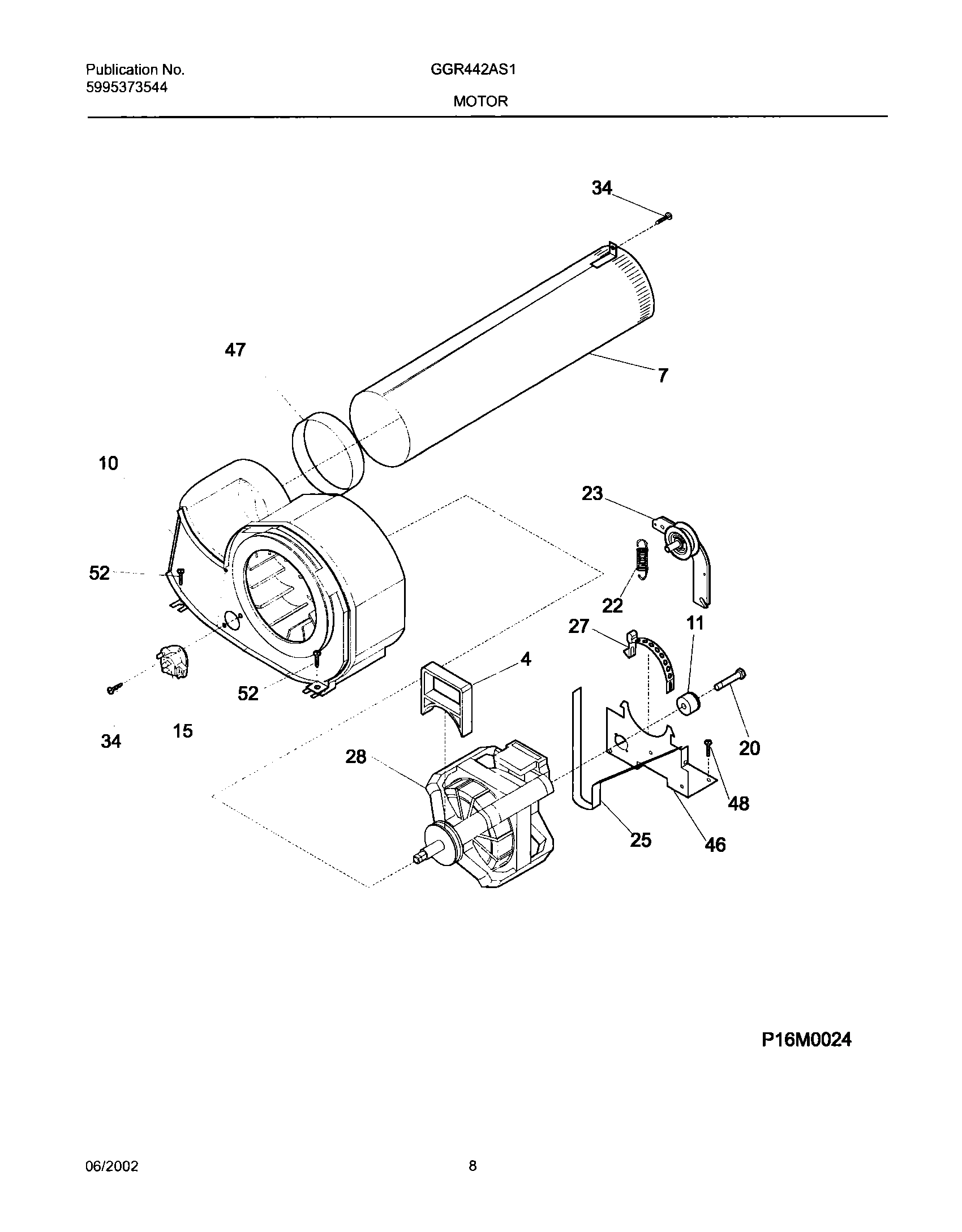 Publication No.
5995373544

GGR442AS1

MOTOR

34

47

7

10

23

52

22

27

11

4

52

20

34

15

28

48

25

46

P16M0024

06/2002

8