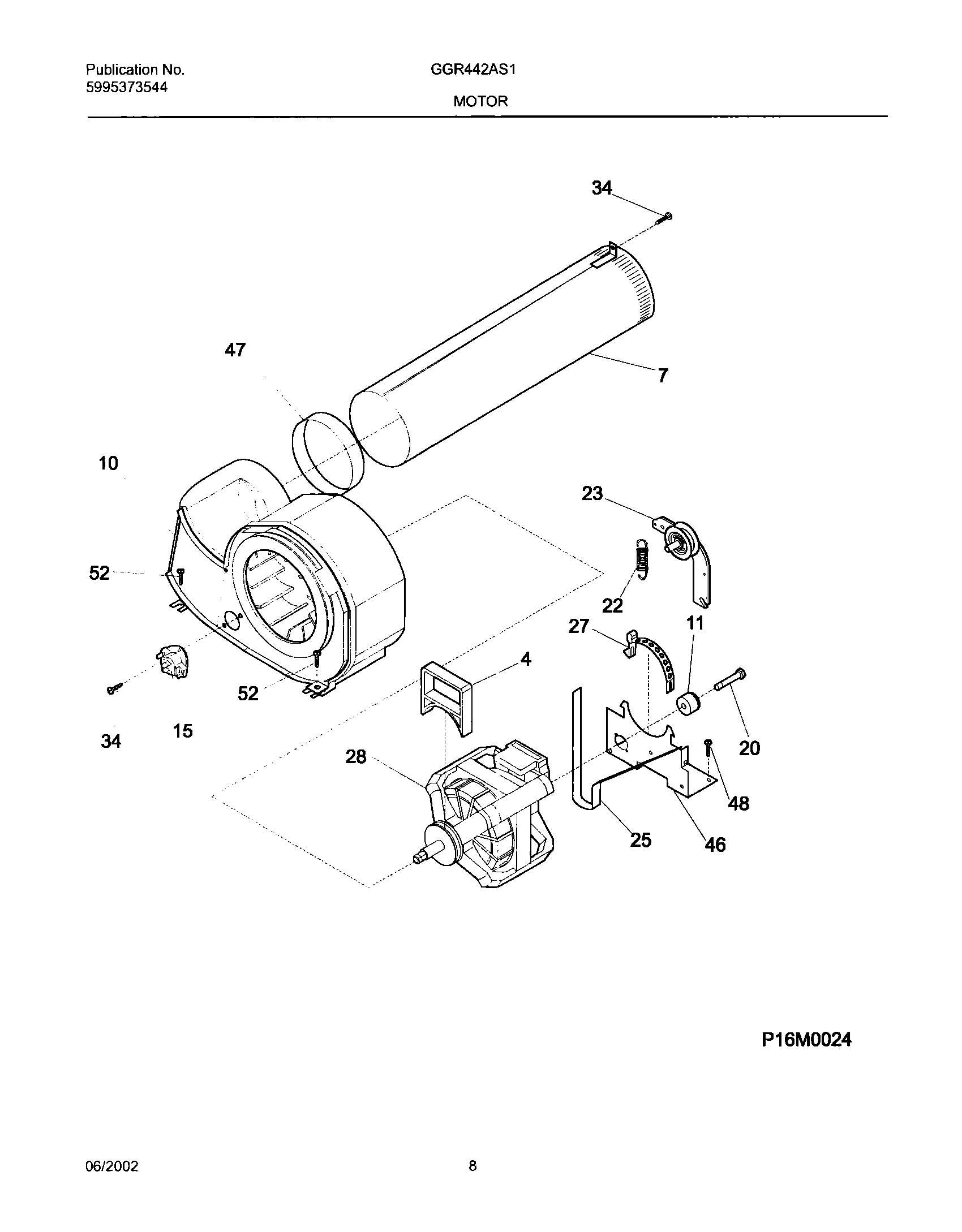 Publication No.
5995373544

GGR442AS1

MOTOR

34

47

7

10

23

52

22

27

11

4

52

20

34

15

28

48

25

46

P16M0024

06/2002

8