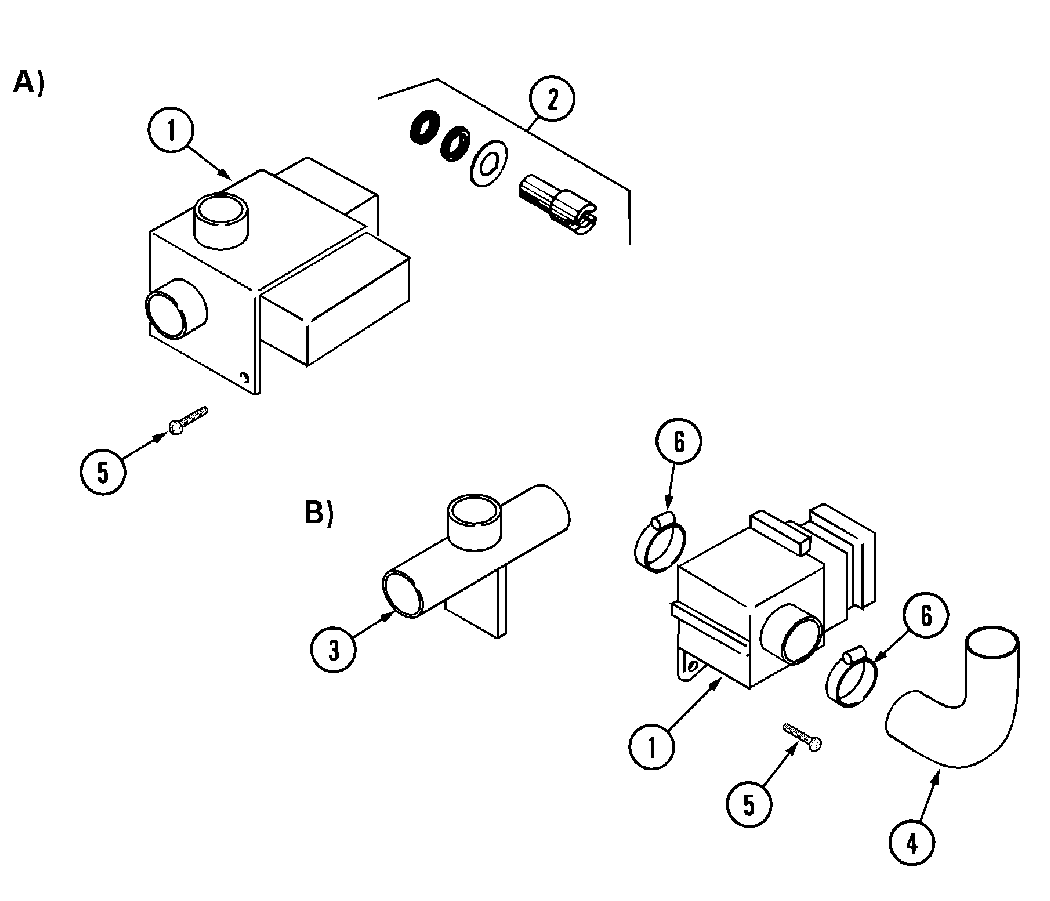 A)

1

2

5

B)

6

3

6

1

5

4