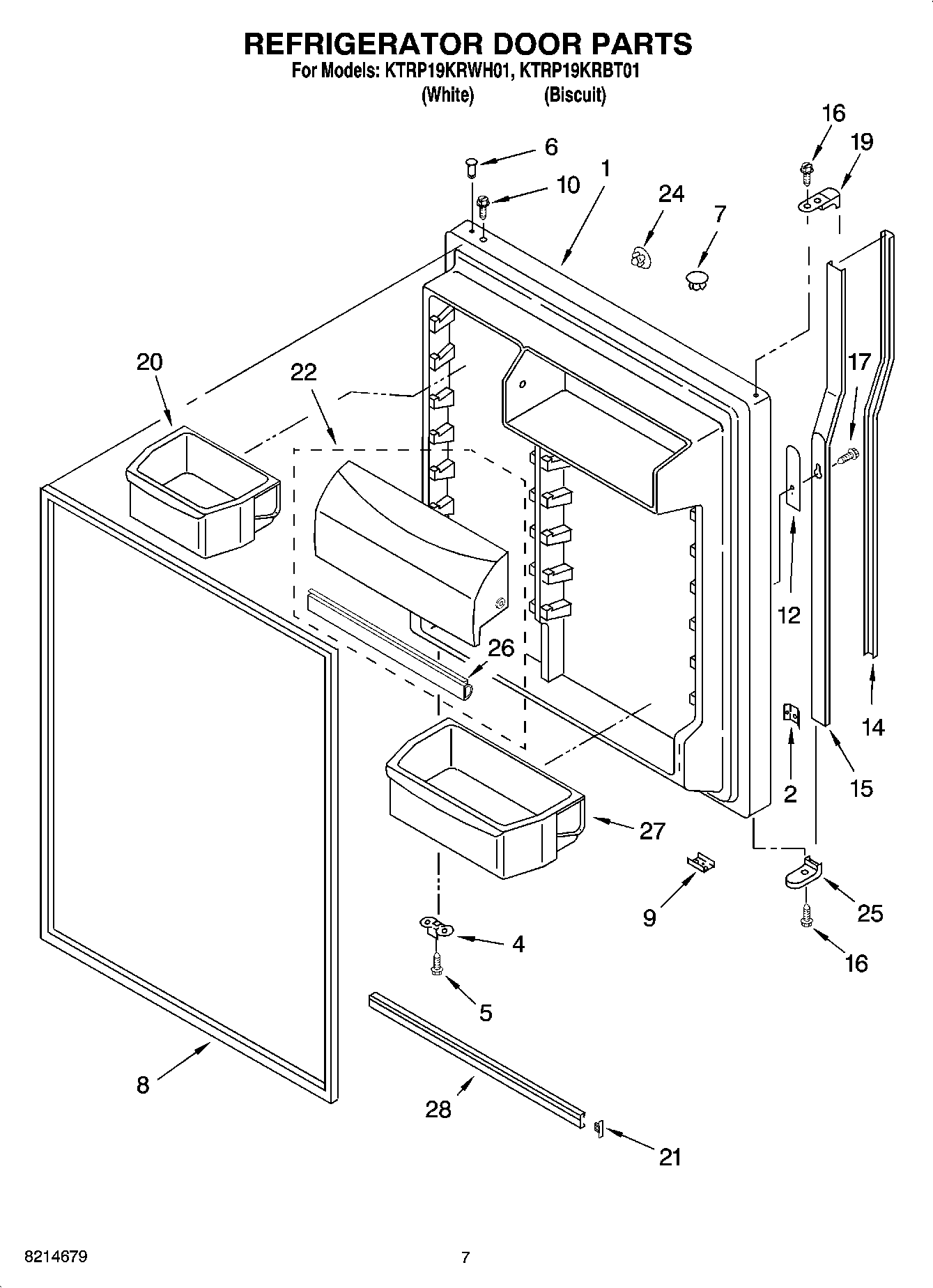 REFRIGERATOR DOOR PARTS
For Models: KTRP19KRWH01, KTRP19KRBT01
(White) (Biscuit)

16
19
6
1
10
24
7
20
22
17
12
26
14
2
15
27
9
25
4
16
5
8
28
21

8214679
7