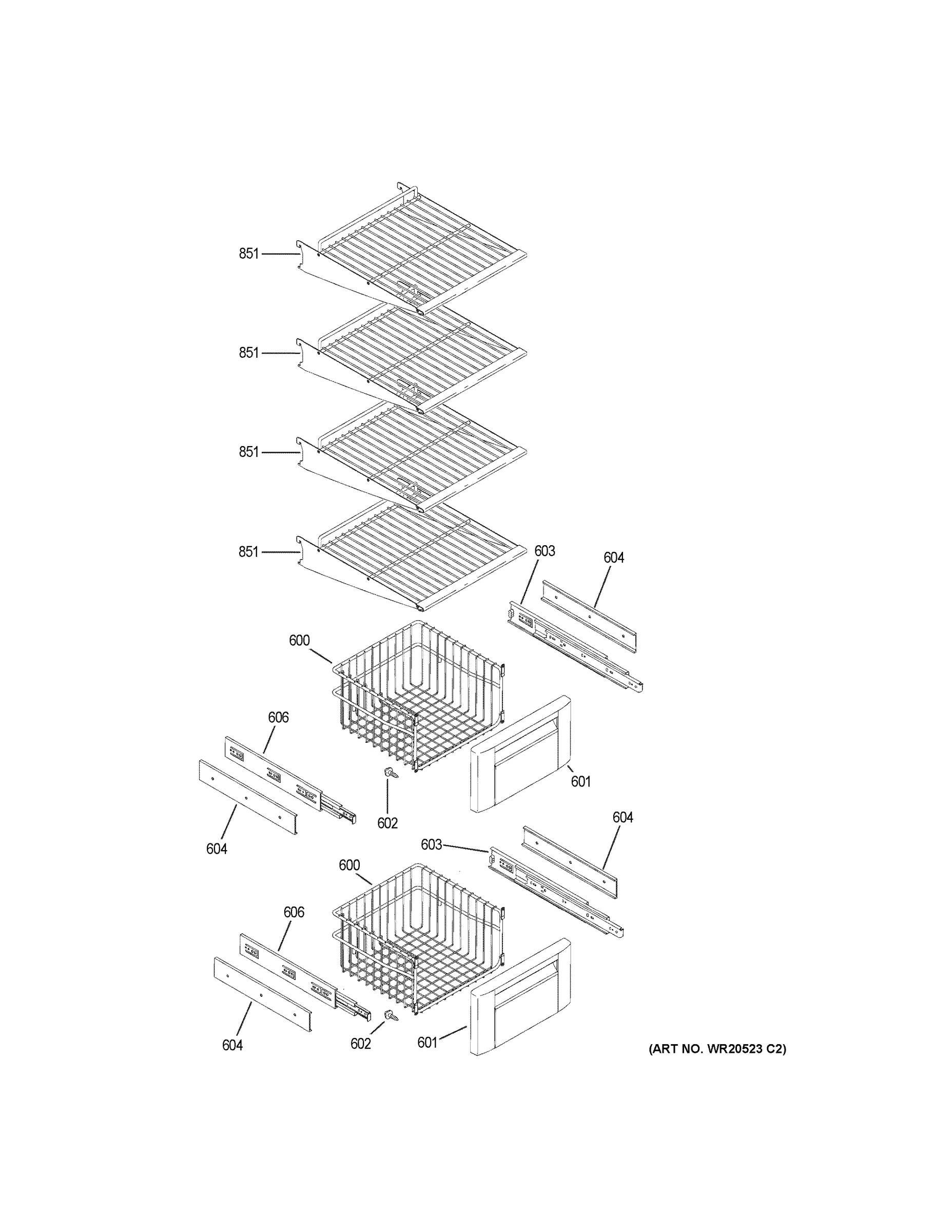 851
851
851
851
603
604
600
606
601
602
604
604
603
600
606
604
602
601
(ART NO. WR20523 C2)