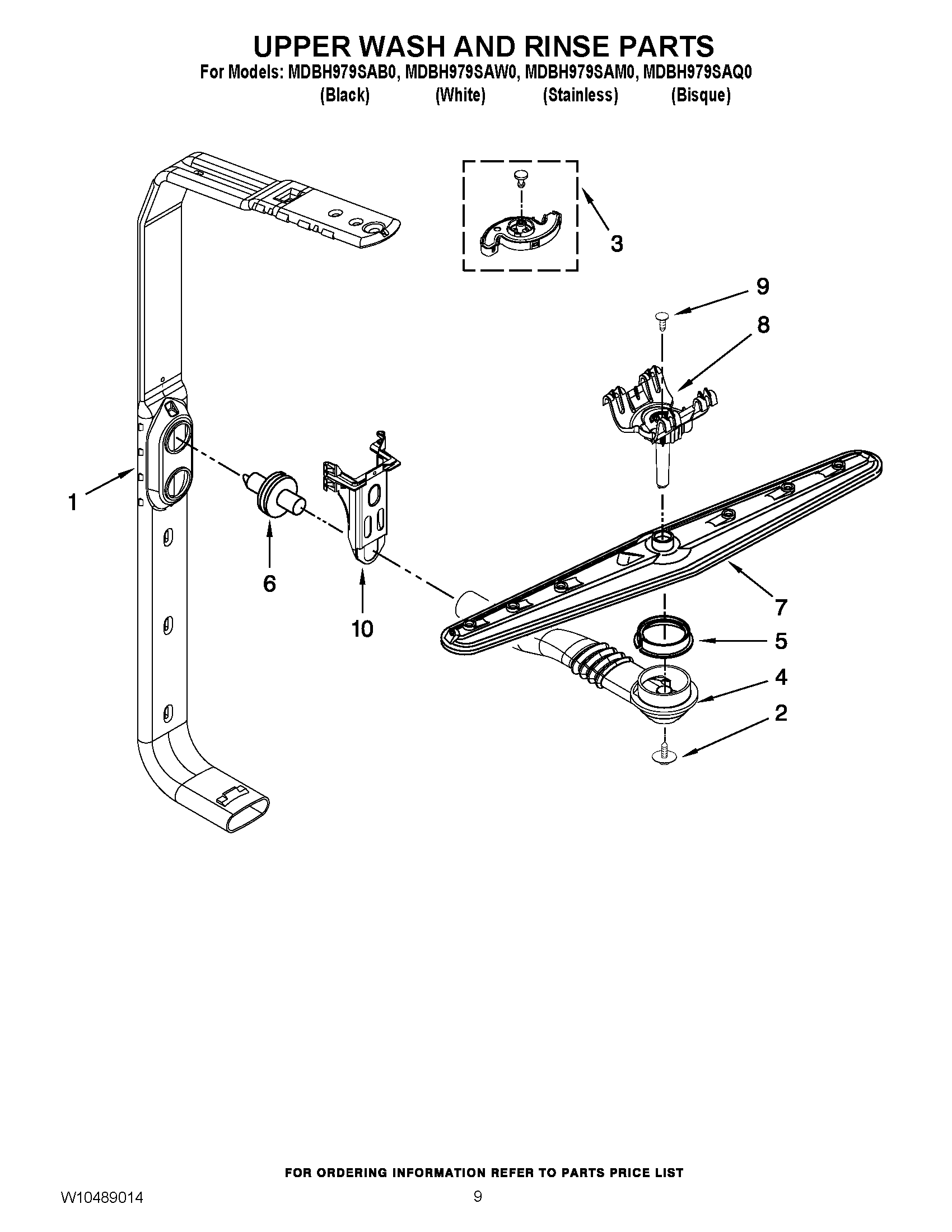 UPPER WASH AND RINSE PARTS

For Models: MDBH979SAB0, MDBH979SAW0, MDBH979SAM0, MDBH979SAQ0
(Black) (White) (Stainless) (Bisque)

3

9

8

1

6

10

7

5

4

2

FOR ORDERING INFORMATION REFER TO PARTS PRICE LIST

W10489014

9